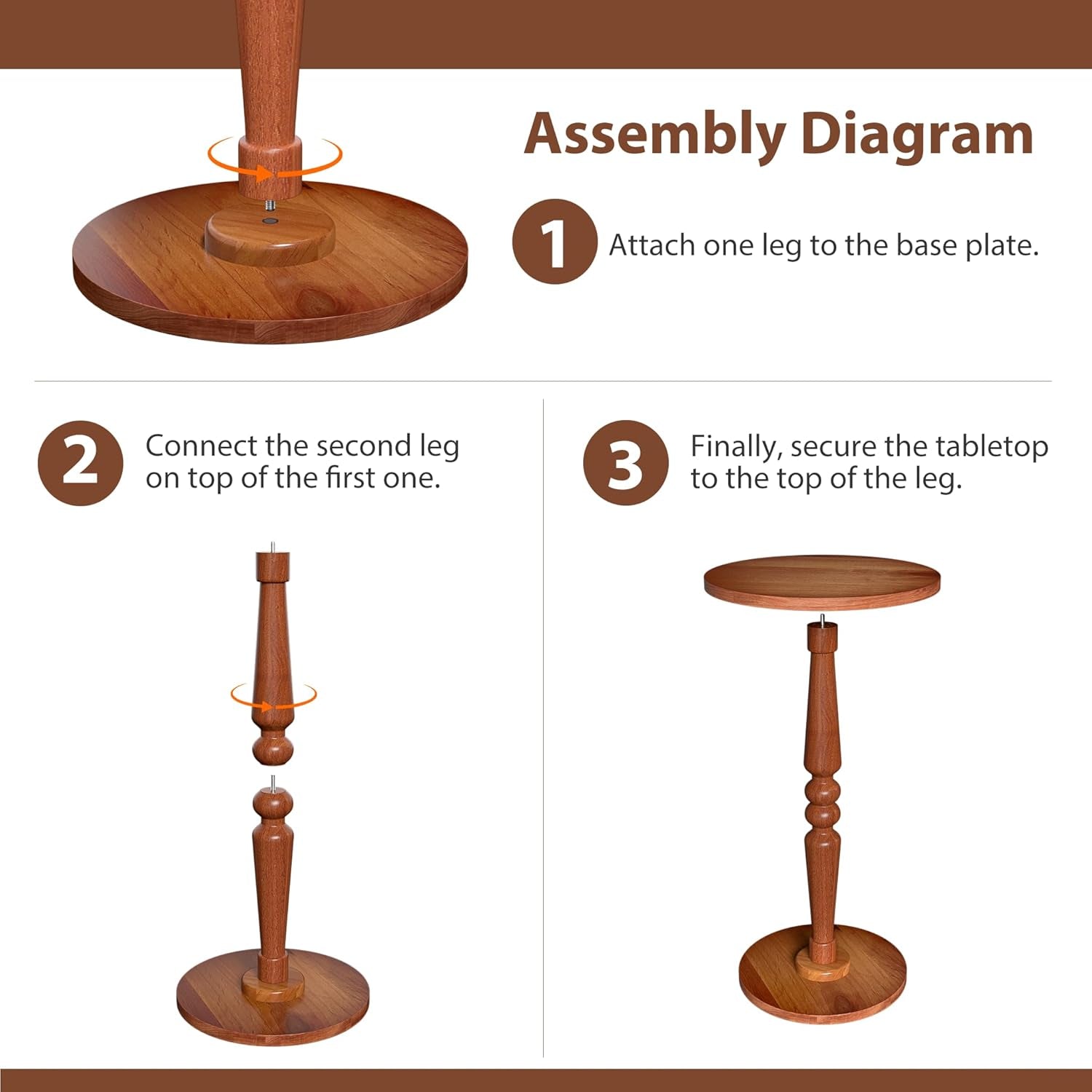 Assembly Diagram

1 Attach one leg to the base plate.

2 Connect the second leg on top of the first one.

3 Finally, secure the tabletop to the top of the leg.