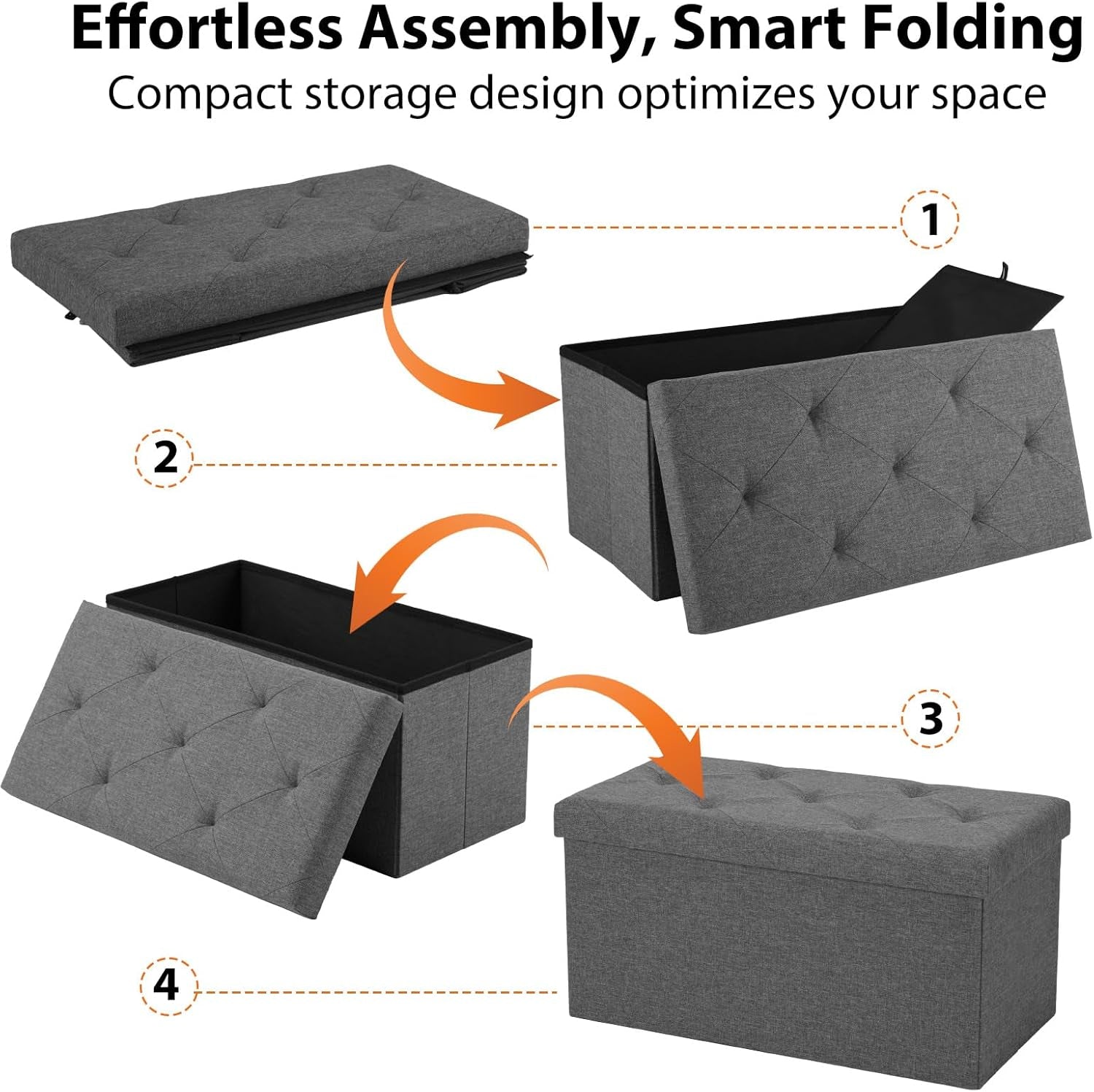 Effortless Assembly, Smart Folding
Compact storage design optimizes your space

1

2

3

4