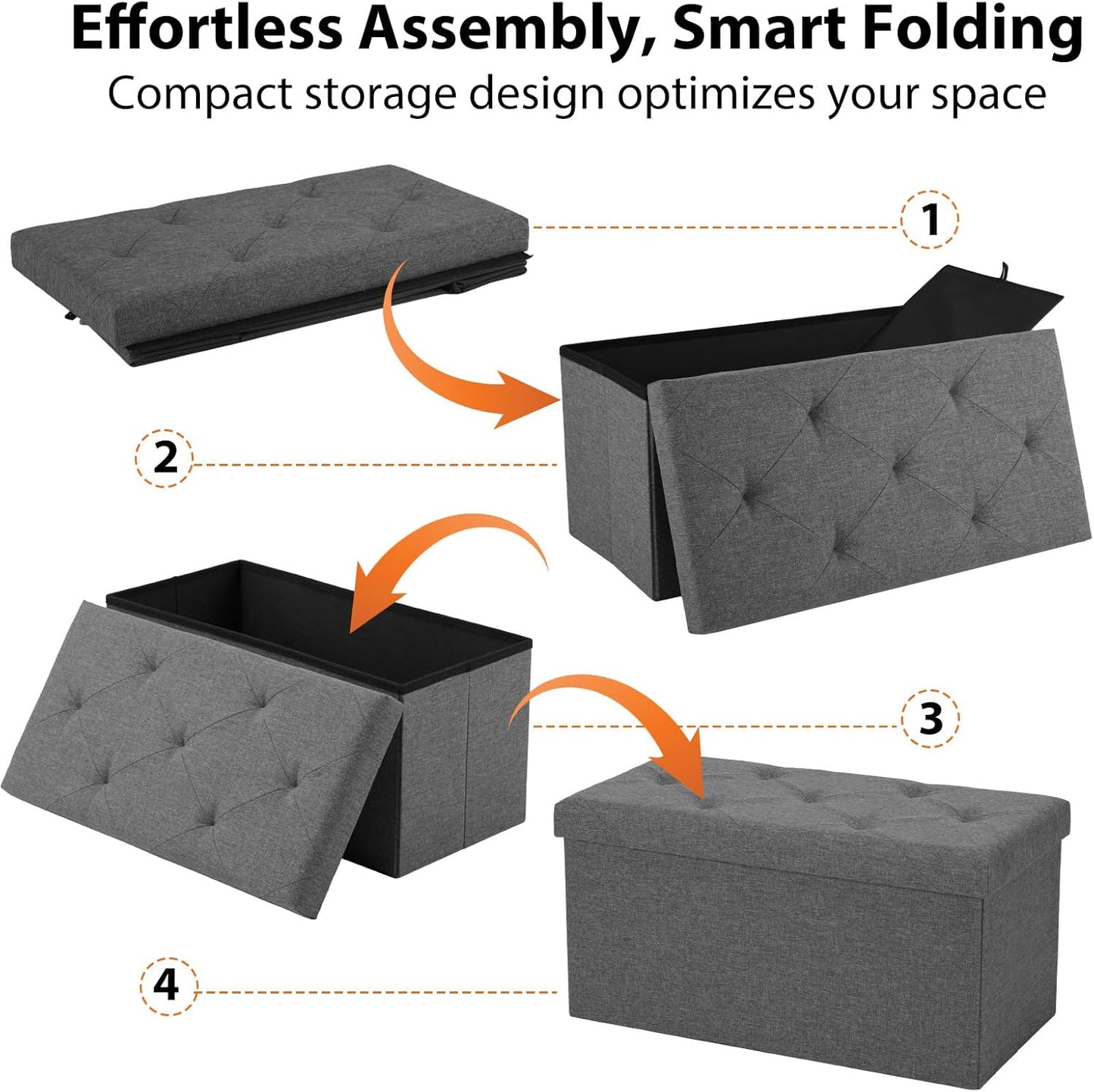 Effortless Assembly, Smart Folding

Compact storage design optimizes your space

1

2

3

4