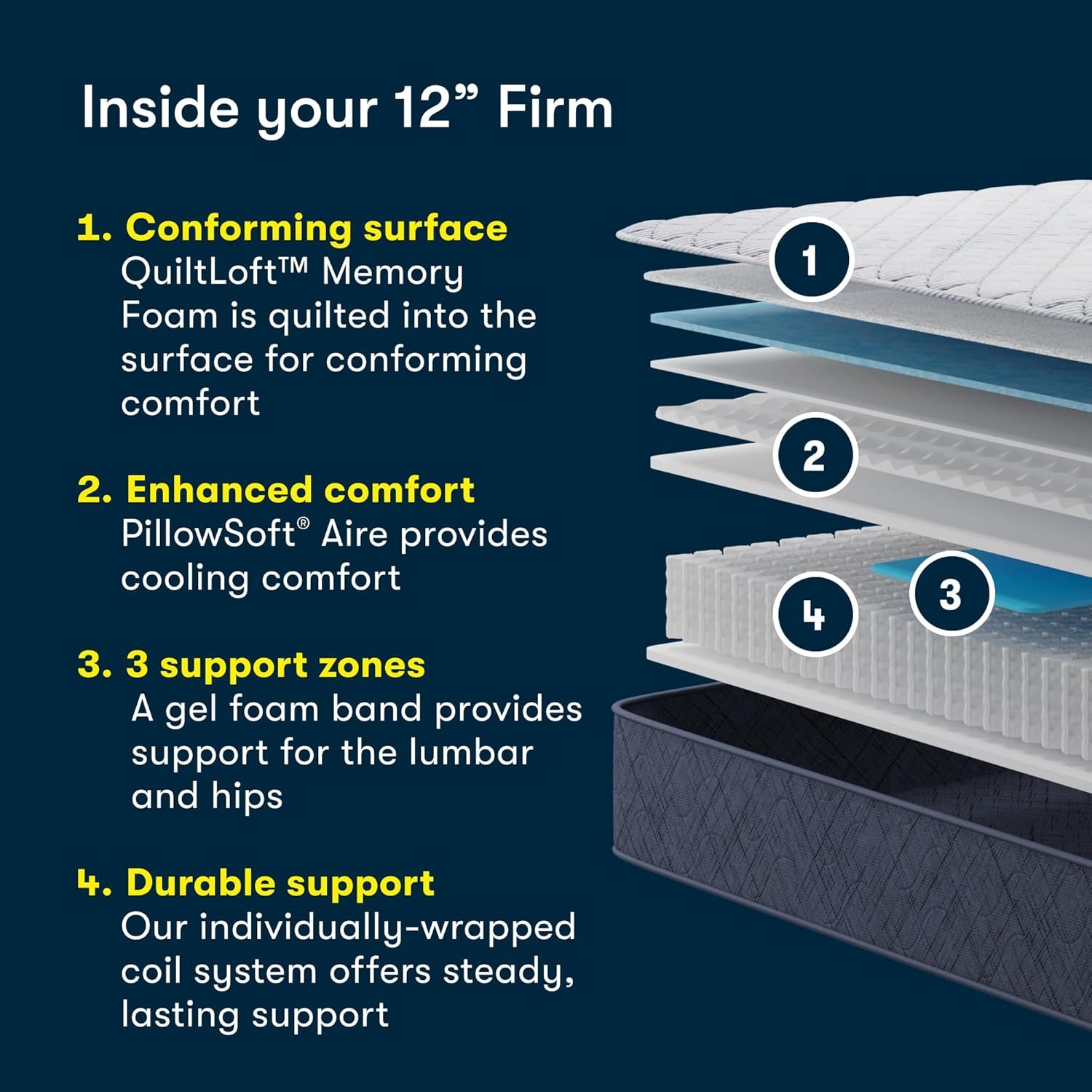 Inside your 12” Firm

1. Conforming surface
QuiltLoft™ Memory Foam is quilted into the surface for conforming comfort

2. Enhanced comfort
PillowSoft® Aire provides cooling comfort

3. 3 support zones
A gel foam band provides support for the lumbar and hips

4. Durable support
Our individually-wrapped coil system offers steady, lasting support

1

2

3

4