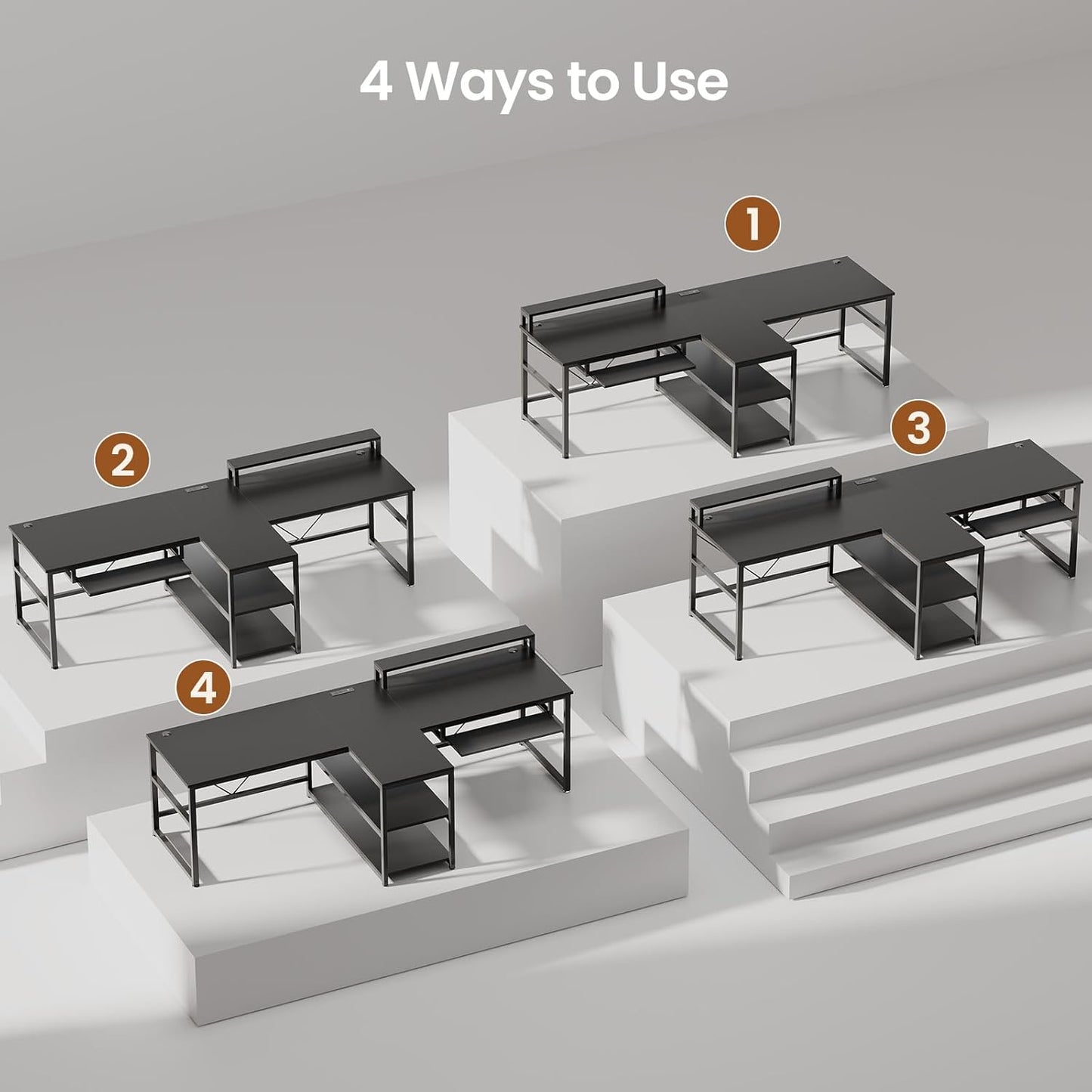 4 Ways to Use

1

2

3

4