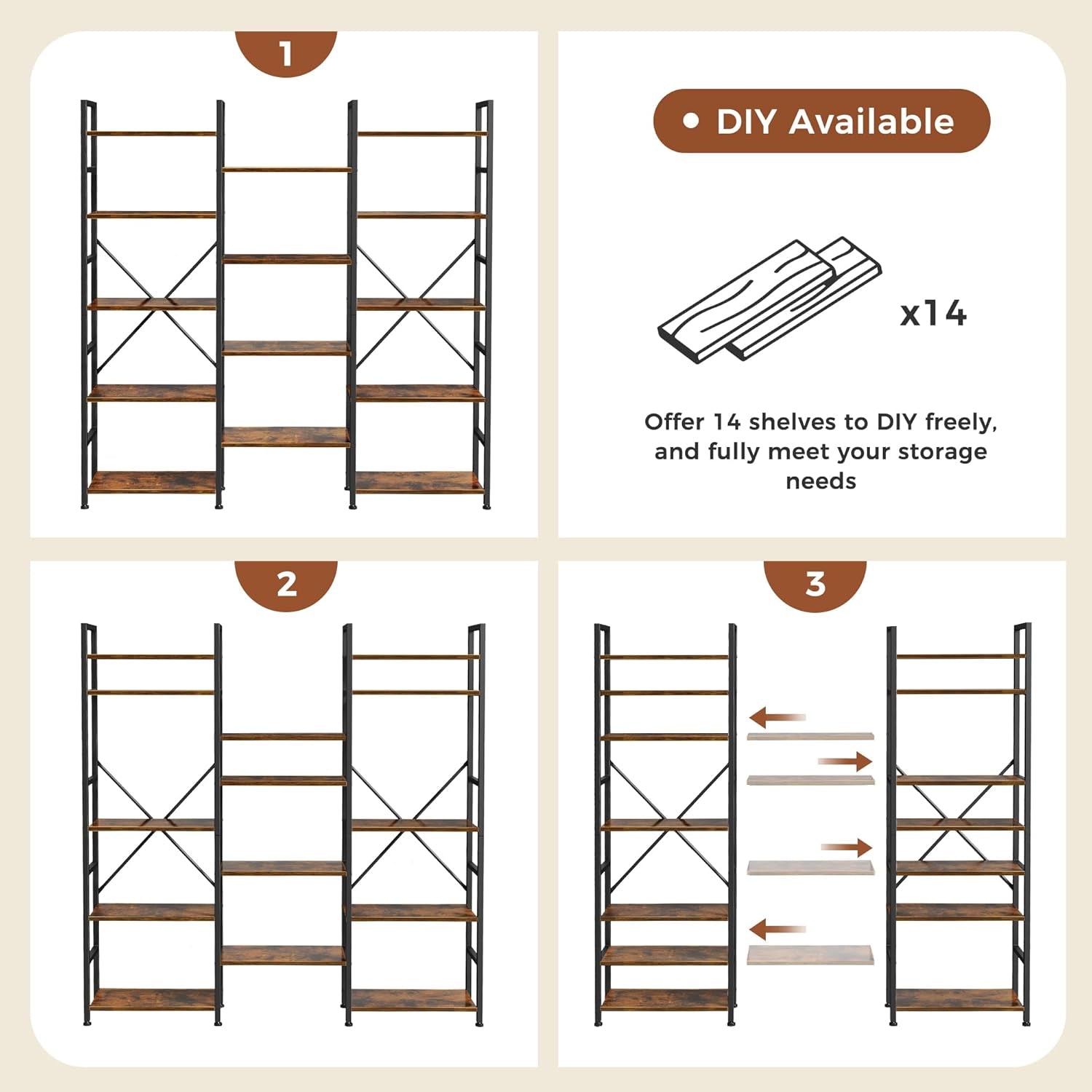 1

DIY Available

x14

Offer 14 shelves to DIY freely, and fully meet your storage needs

2

3