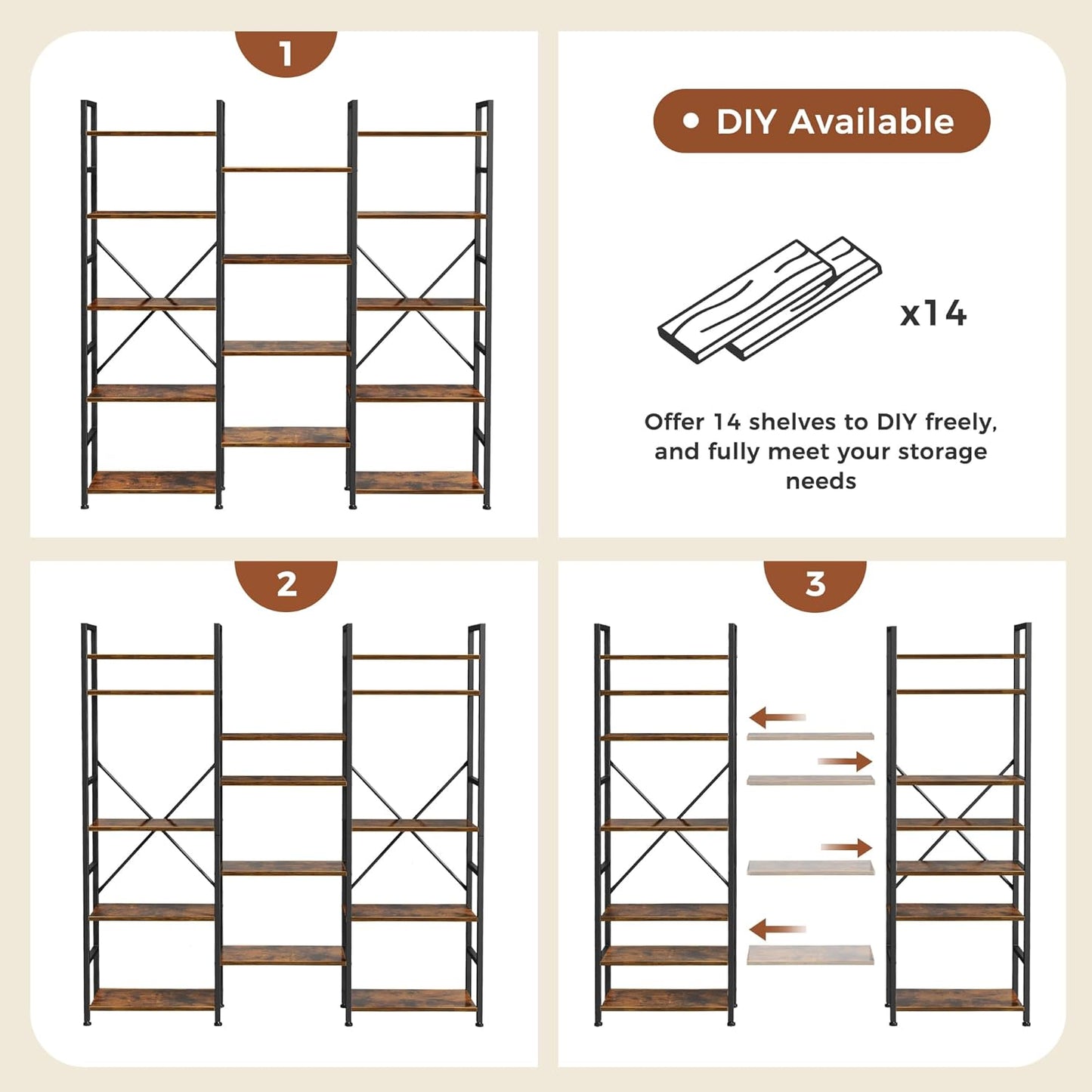 1

DIY Available

x14

Offer 14 shelves to DIY freely, and fully meet your storage needs

2

3