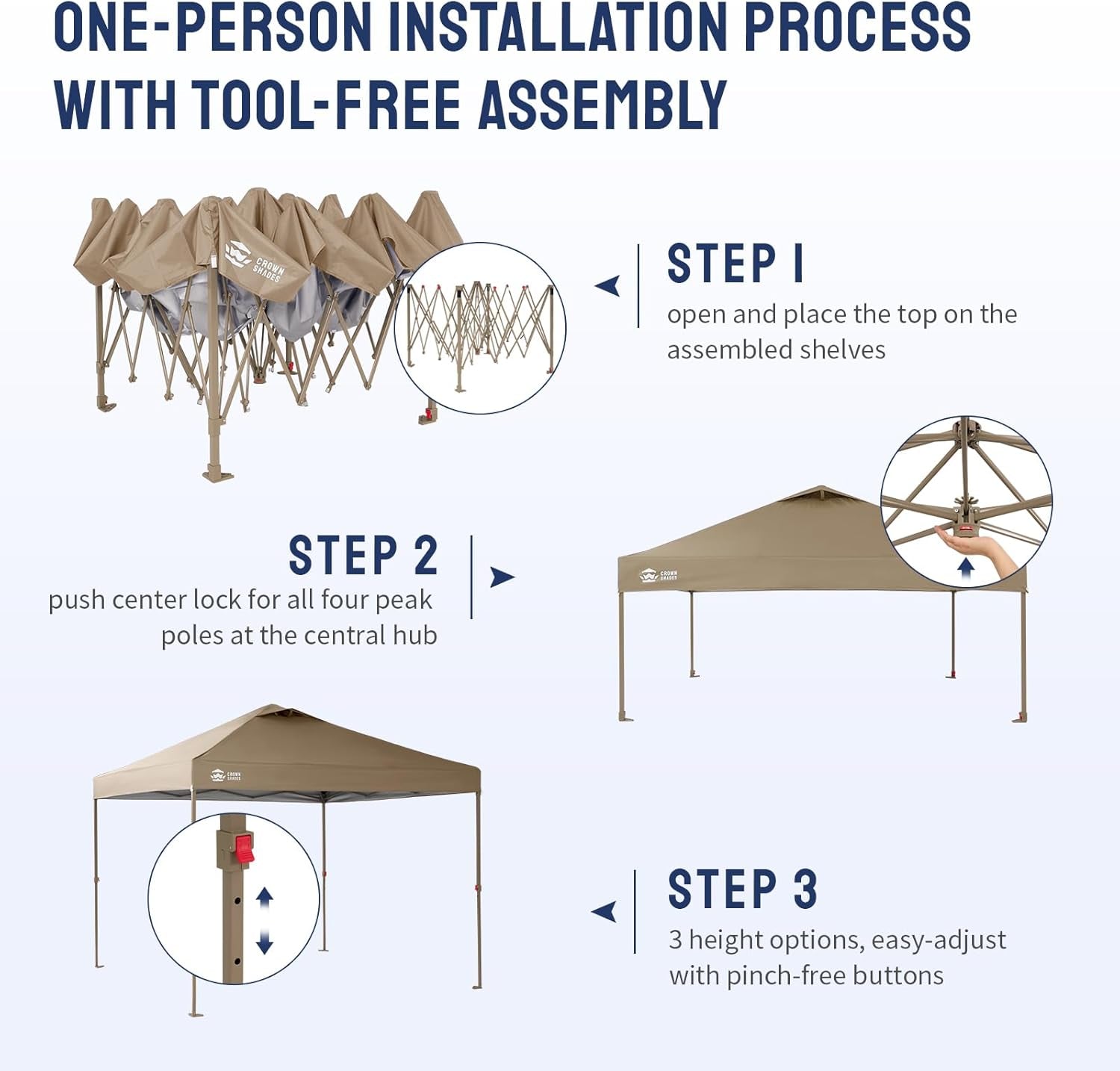 ONE-PERSON INSTALLATION PROCESS WITH TOOL-FREE ASSEMBLY

CROWN SHADES

STEP 1
open and place the top on the assembled shelves

STEP 2
push center lock for all four peak poles at the central hub

CROWN SHADES

CROWN SHADES

STEP 3
3 height options, easy-adjust with pinch-free buttons