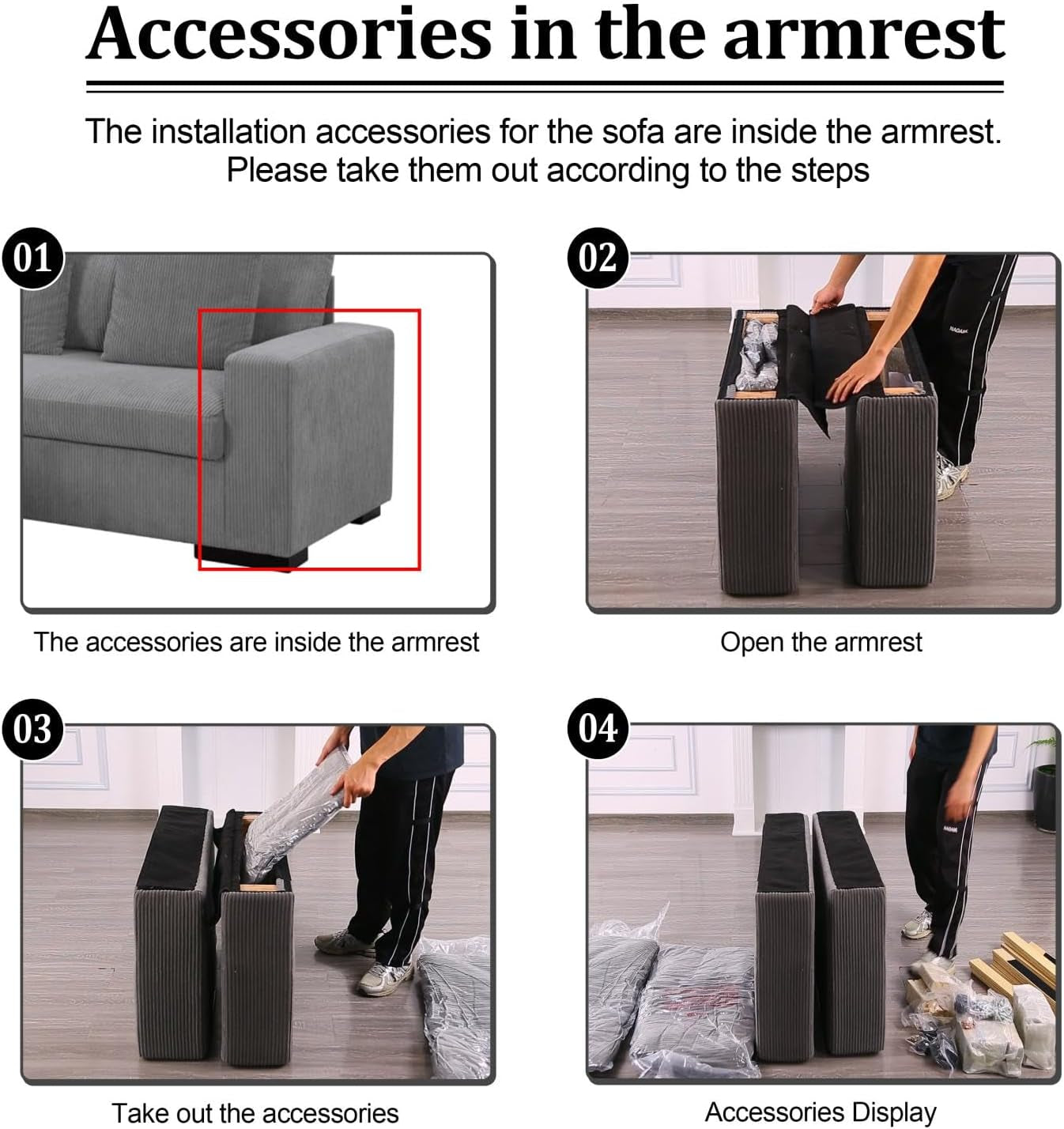 Accessories in the armrest

The installation accessories for the sofa are inside the armrest. Please take them out according to the steps

01

The accessories are inside the armrest

02

Open the armrest

03

Take out the accessories

04

Accessories Display