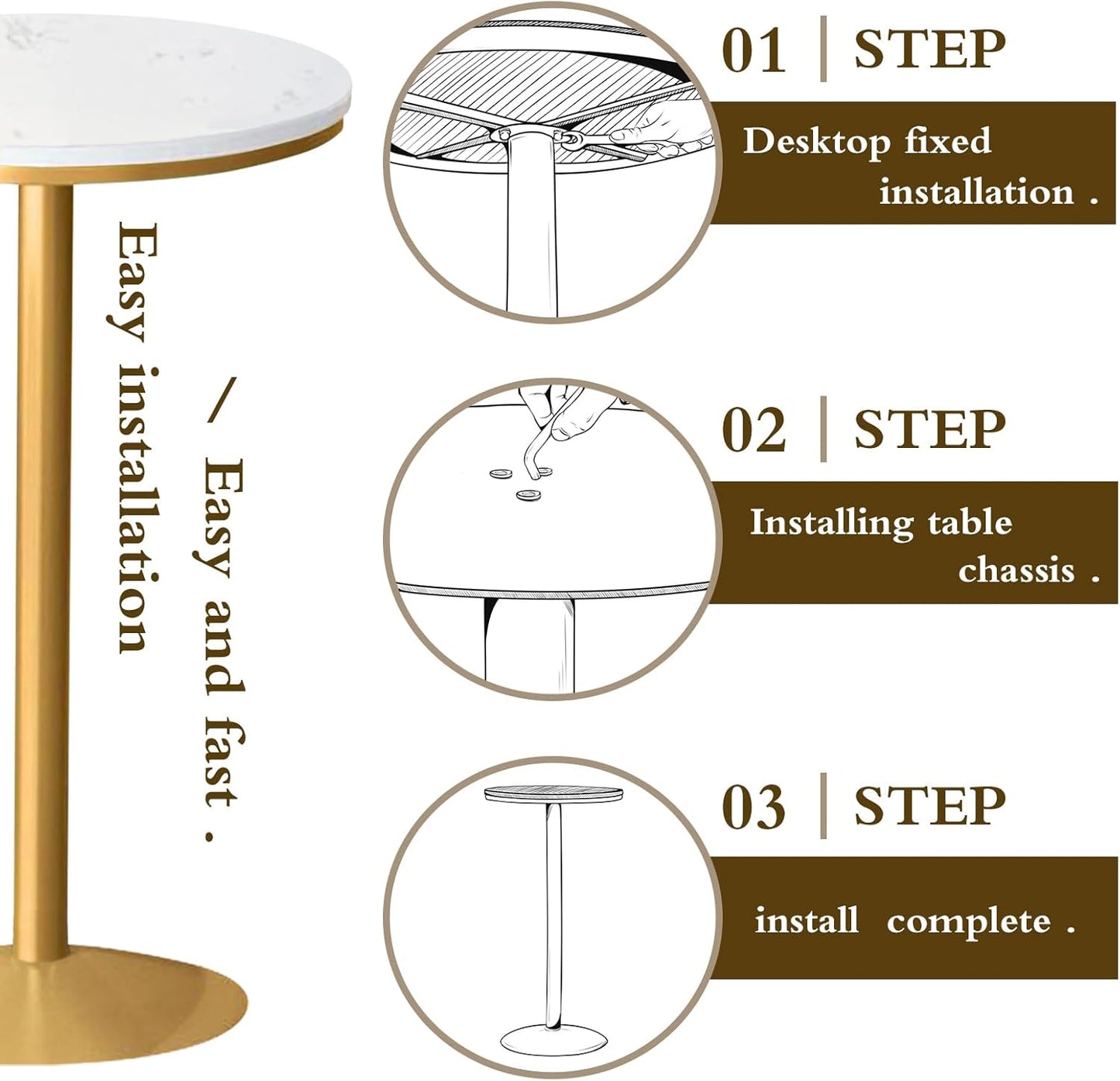 Easy installation

/ Easy and fast .

01 | STEP

Desktop fixed installation .

02 | STEP

Installing table chassis .

03 | STEP

install complete .