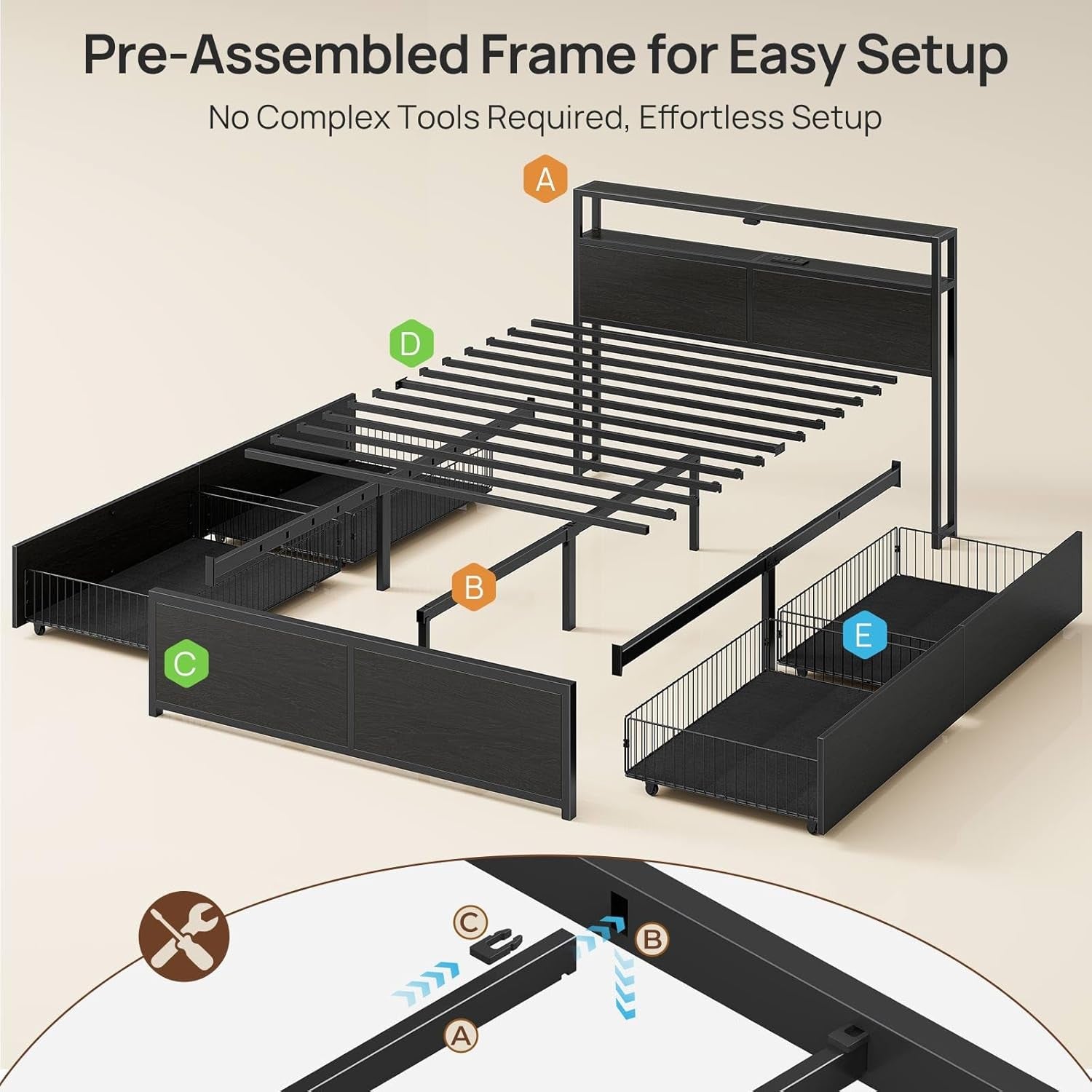 Pre-Assembled Frame for Easy Setup

No Complex Tools Required, Effortless Setup

A

D

B

C

E

C

B

A