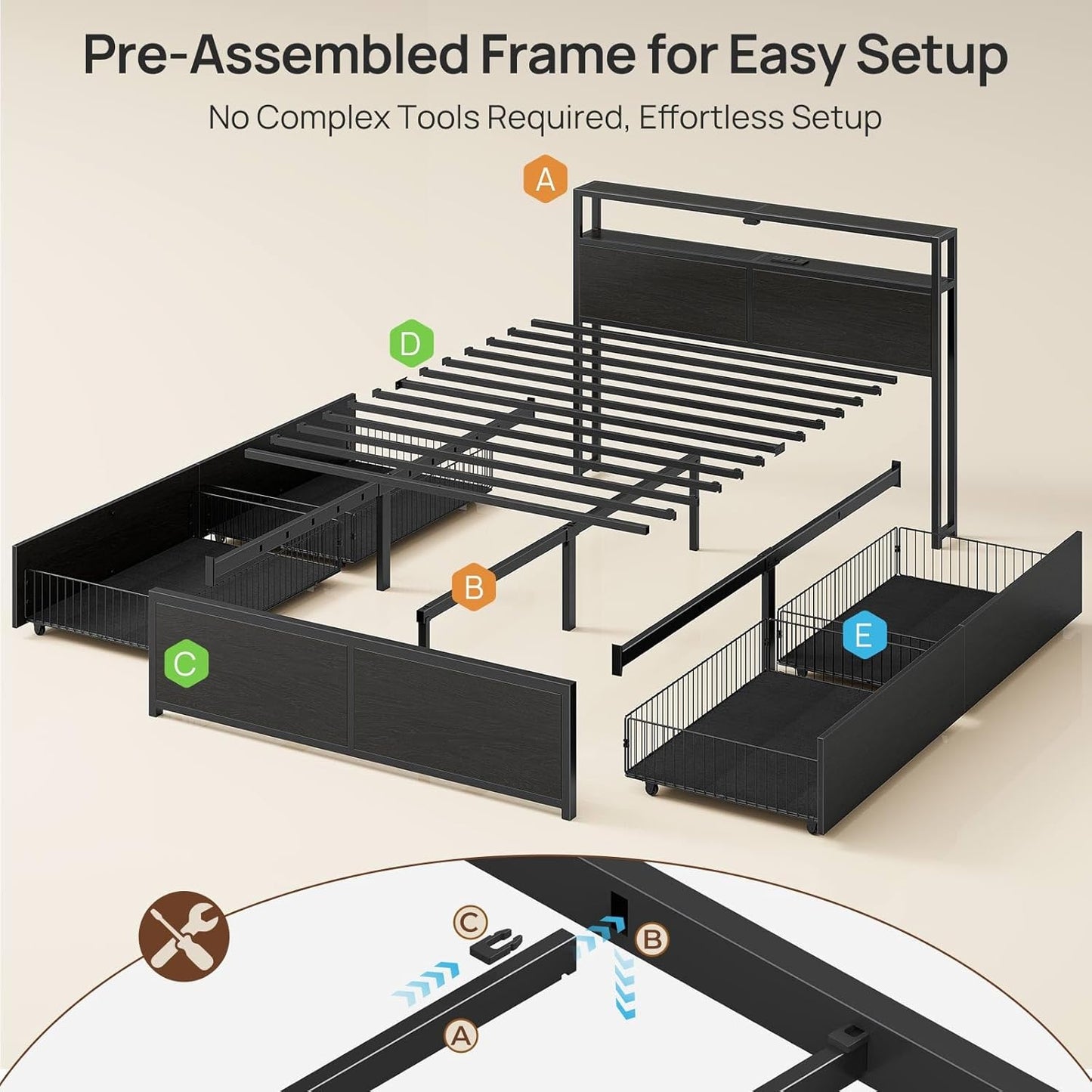 Pre-Assembled Frame for Easy Setup

No Complex Tools Required, Effortless Setup

A

D

B

C

E

C

B

A