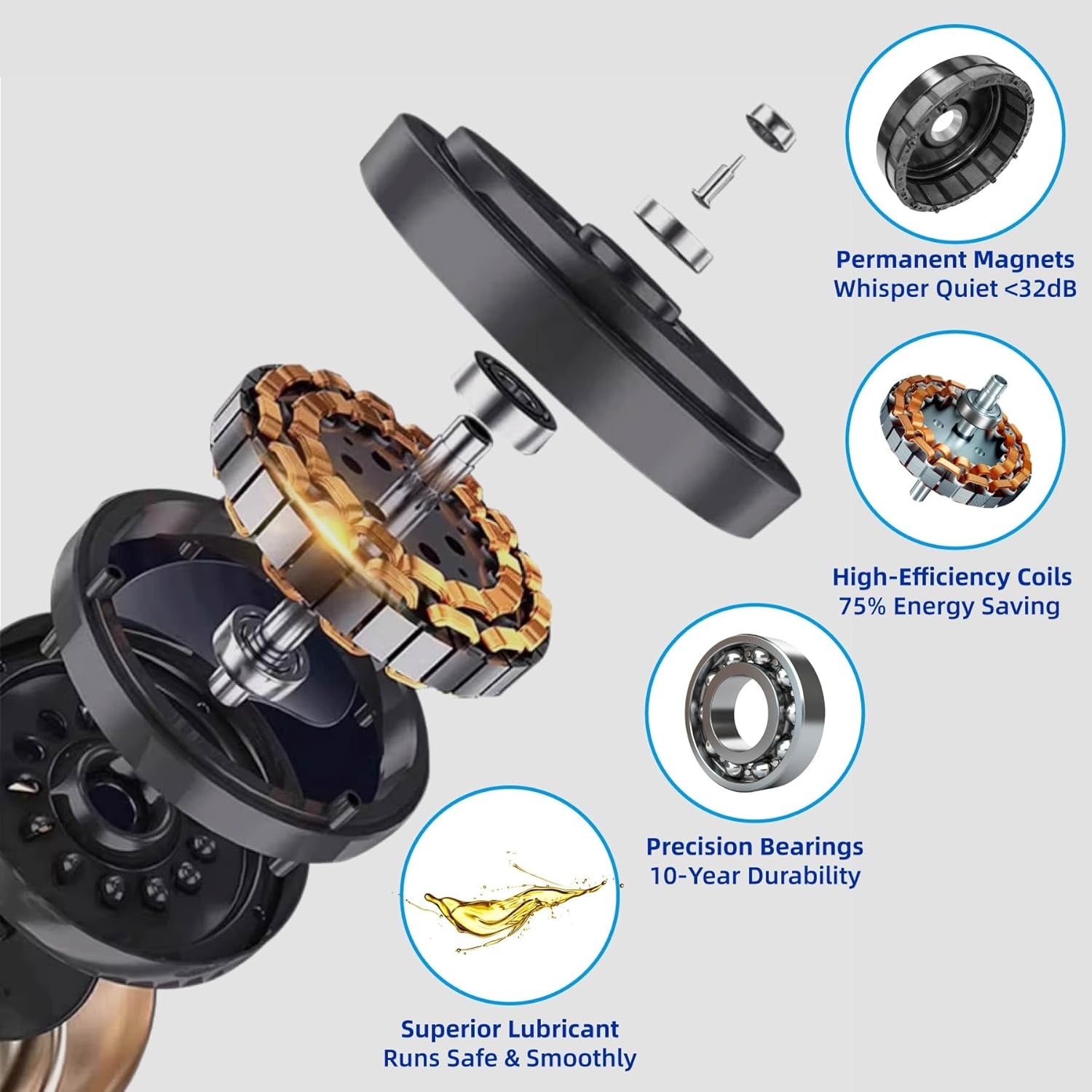 Permanent Magnets
Whisper Quiet <32dB

High-Efficiency Coils
75% Energy Saving

Precision Bearings
10-Year Durability

Superior Lubricant
Runs Safe & Smoothly