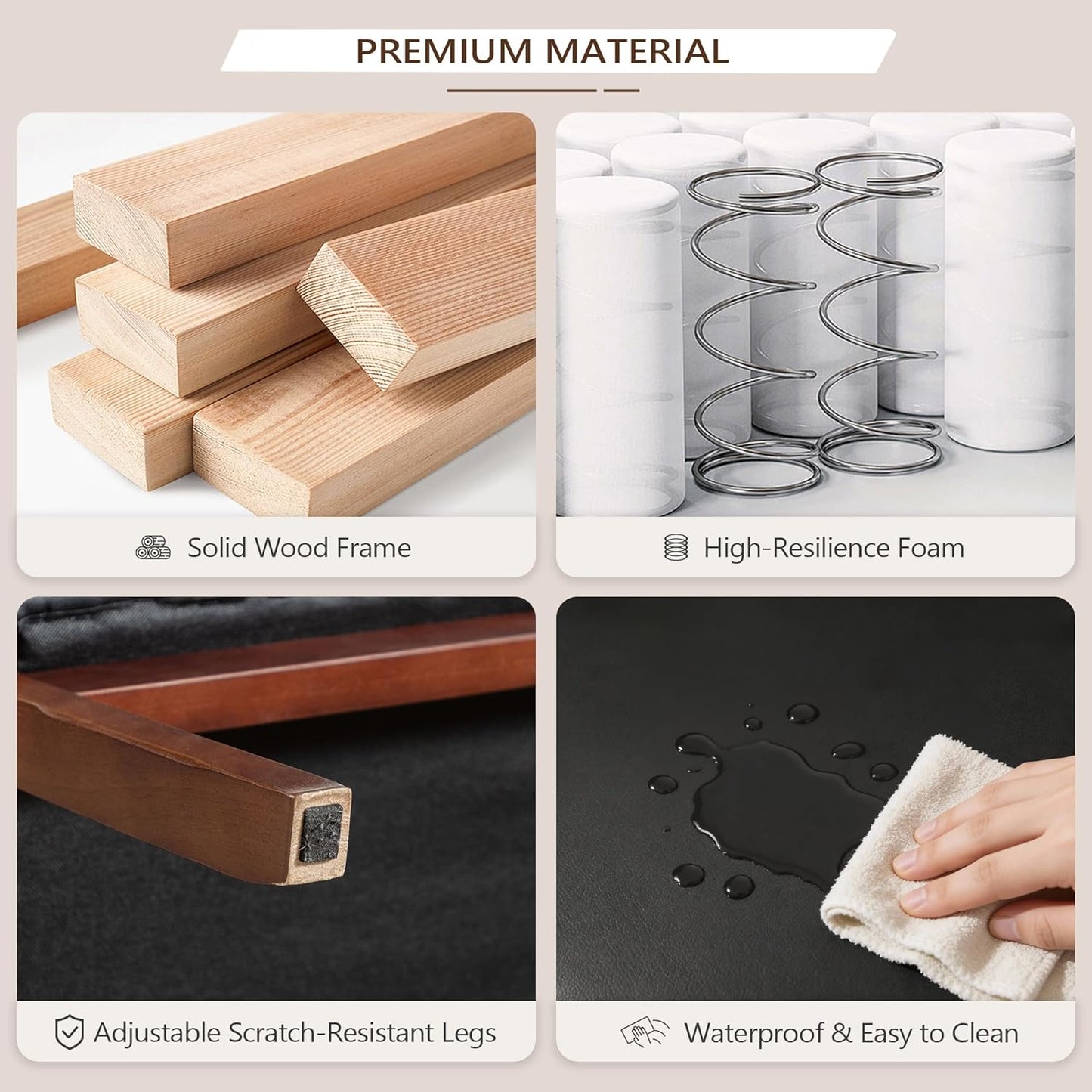 PREMIUM MATERIAL

Solid Wood Frame

High-Resilience Foam

Adjustable Scratch-Resistant Legs

Waterproof & Easy to Clean