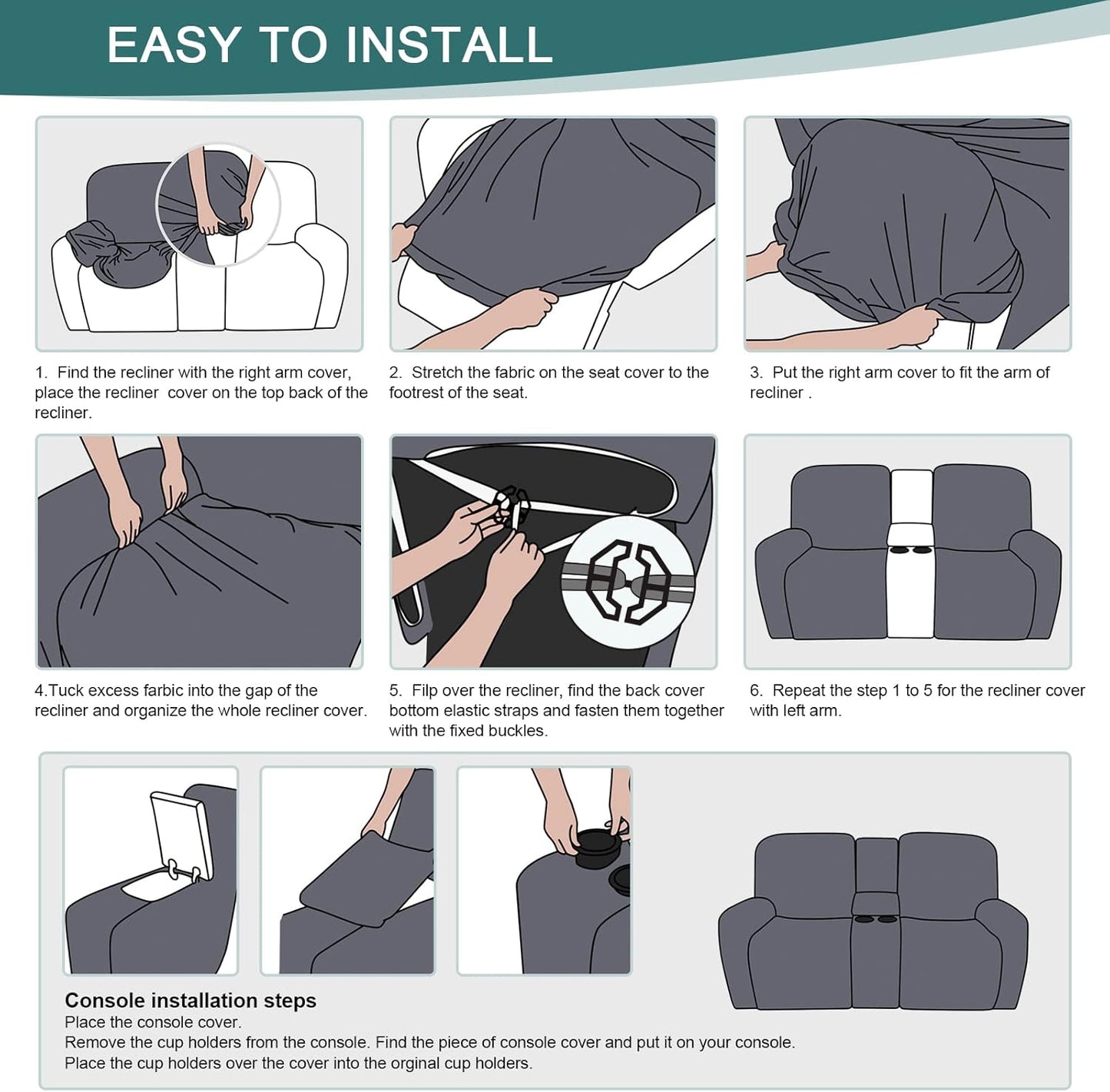 EASY TO INSTALL

1. Find the recliner with the right arm cover, place the recliner cover on the top back of the recliner.

2. Stretch the fabric on the seat cover to the footrest of the seat.

3. Put the right arm cover to fit the arm of recliner .

4.Tuck excess farbic into the gap of the recliner and organize the whole recliner cover.

5. Filp over the recliner, find the back cover bottom elastic straps and fasten them together with the fixed buckles.

6. Repeat the step 1 to 5 for the recliner cover with left arm.

Console installation steps
Place the console cover.
Remove the cup holders from the console. Find the piece of console cover and put it on your console.
Place the cup holders over the cover into the orginal cup holders.