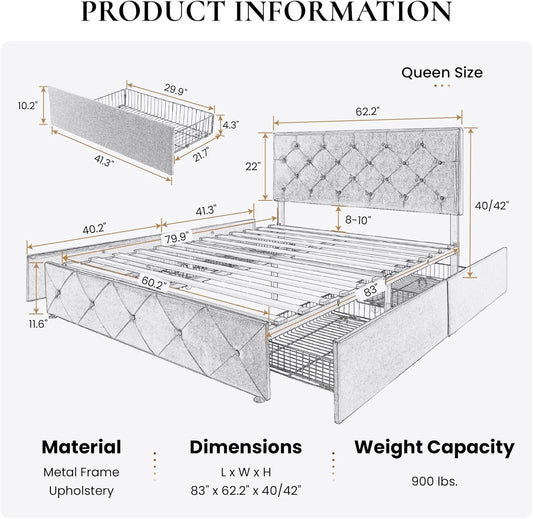 PRODUCT INFORMATION

Queen Size

29.9"

10.2"

4.3"

21.7"

41.3"

62.2"

22"

40/42"

8-10"

41.3"

40.2"

79.9"

60.2"

83"

11.6"

Material

Metal Frame

Upholstery

Dimensions

L x W x H

83" x 62.2" x 40/42"

Weight Capacity

900 lbs.