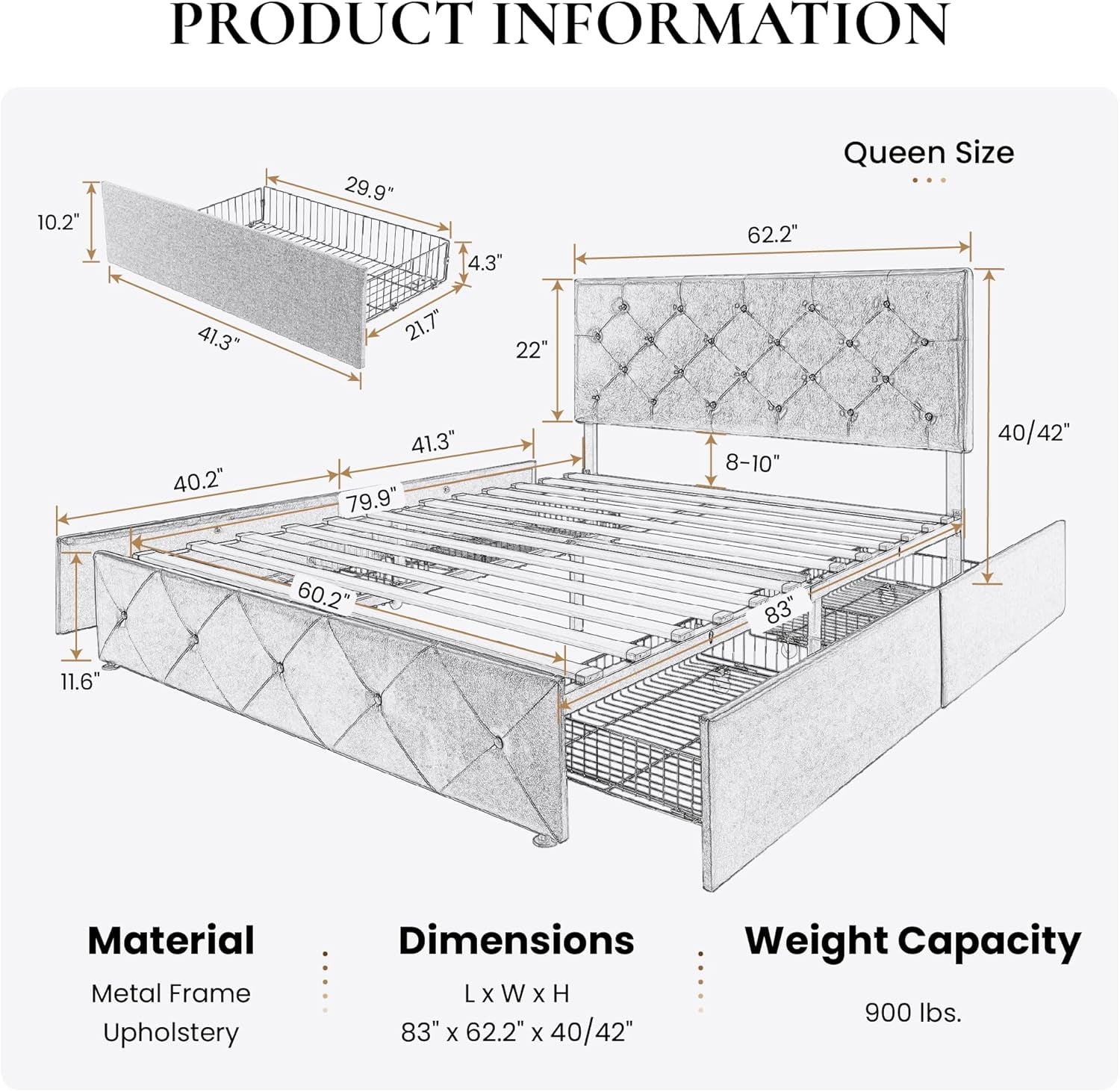 PRODUCT INFORMATION

Queen Size

29.9"
10.2"
4.3"
21.7"
41.3"

62.2"
22"
40/42"
8-10"
41.3"
40.2"
79.9"
60.2"
83"
11.6"

Material
Metal Frame
Upholstery

Dimensions
L x W x H
83" x 62.2" x 40/42"

Weight Capacity
900 lbs.