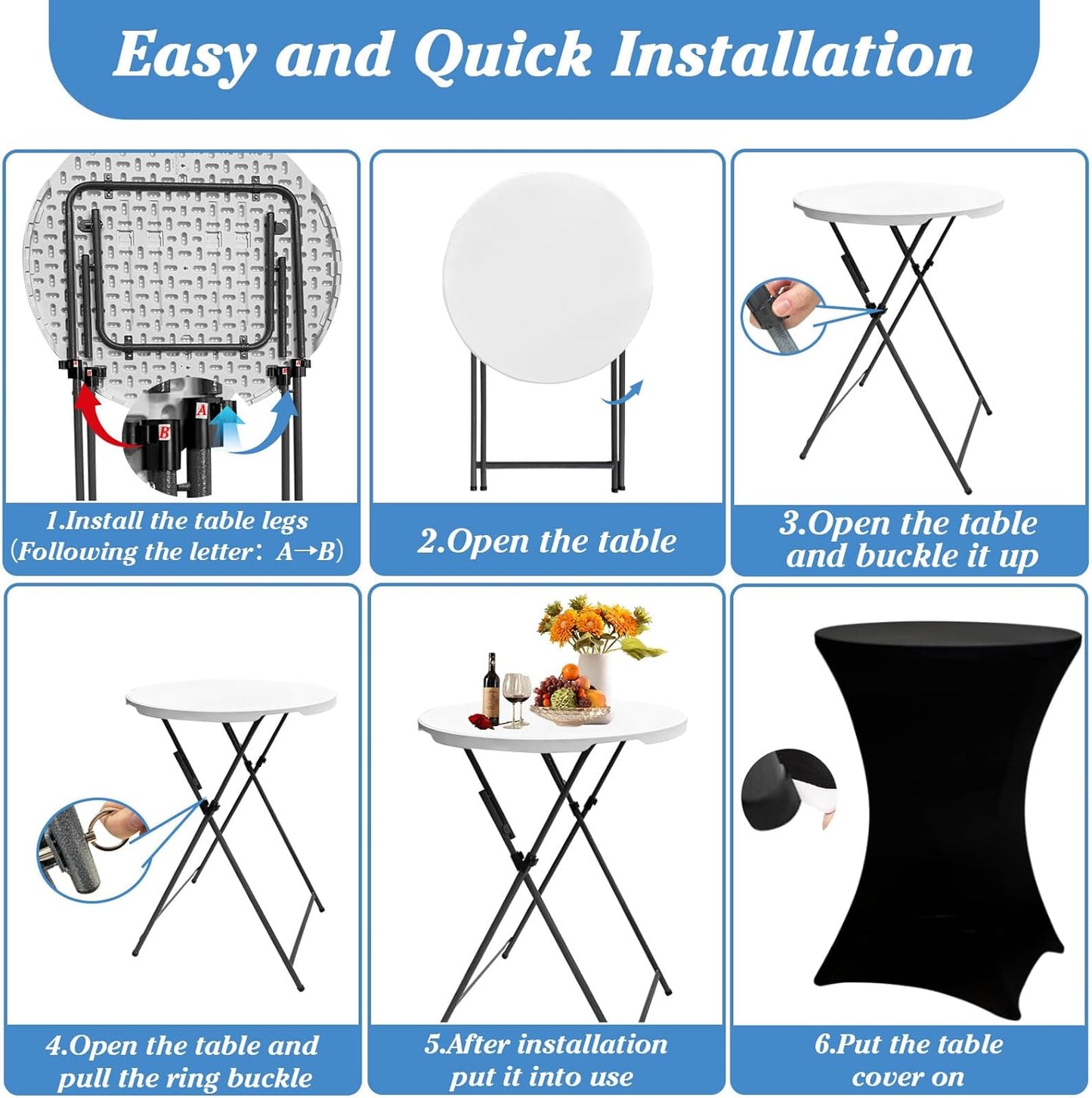 Easy and Quick Installation

A

B

1.Install the table legs (Following the letter: A→B)

2.Open the table

3.Open the table and buckle it up

4.Open the table and pull the ring buckle

5.After installation put it into use

6.Put the table cover on