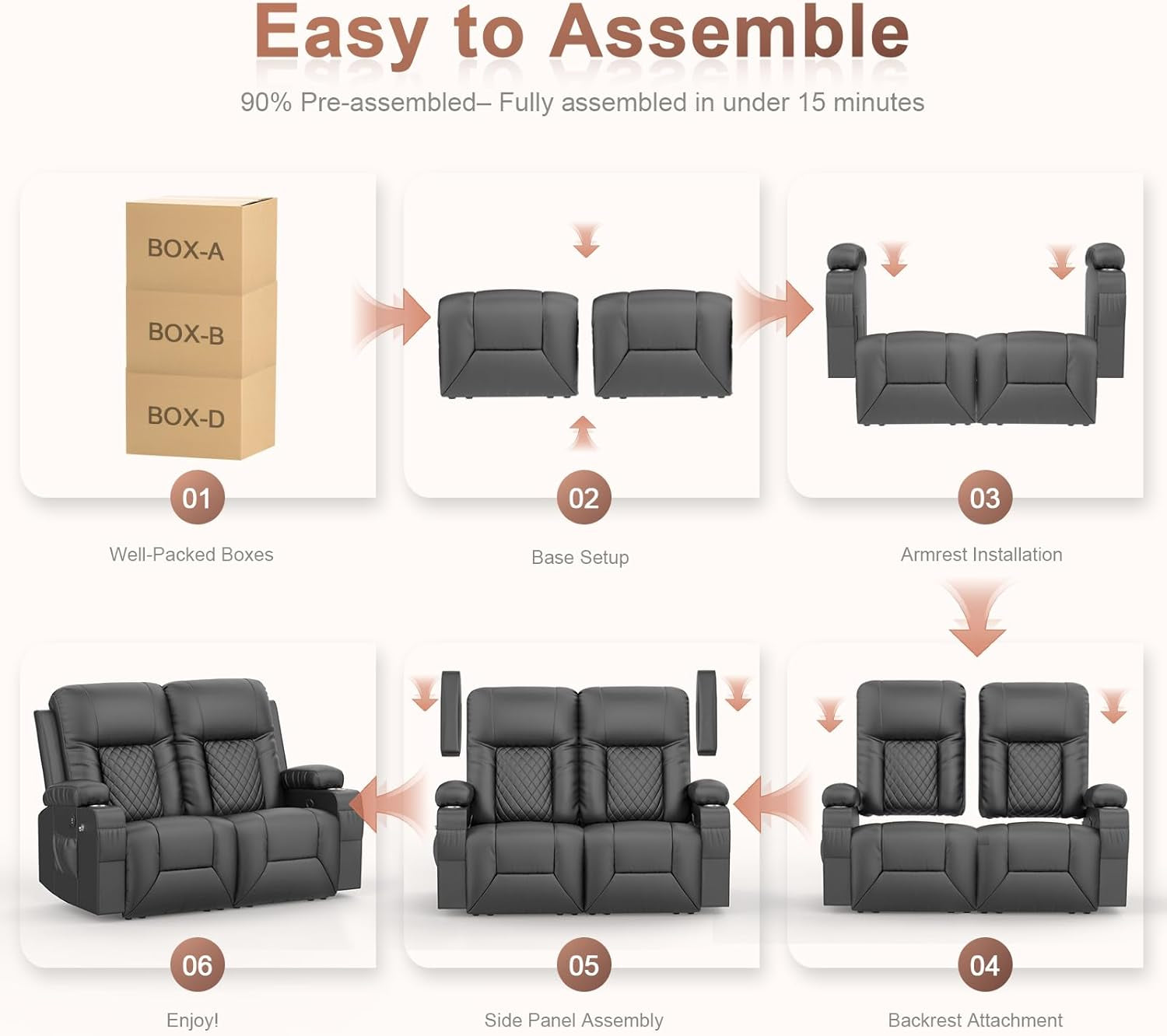 Easy to Assemble

90% Pre-assembled– Fully assembled in under 15 minutes

BOX-A

BOX-B

BOX-D

01

Well-Packed Boxes

02

Base Setup

03

Armrest Installation

06

Enjoy!

05

Side Panel Assembly

04

Backrest Attachment