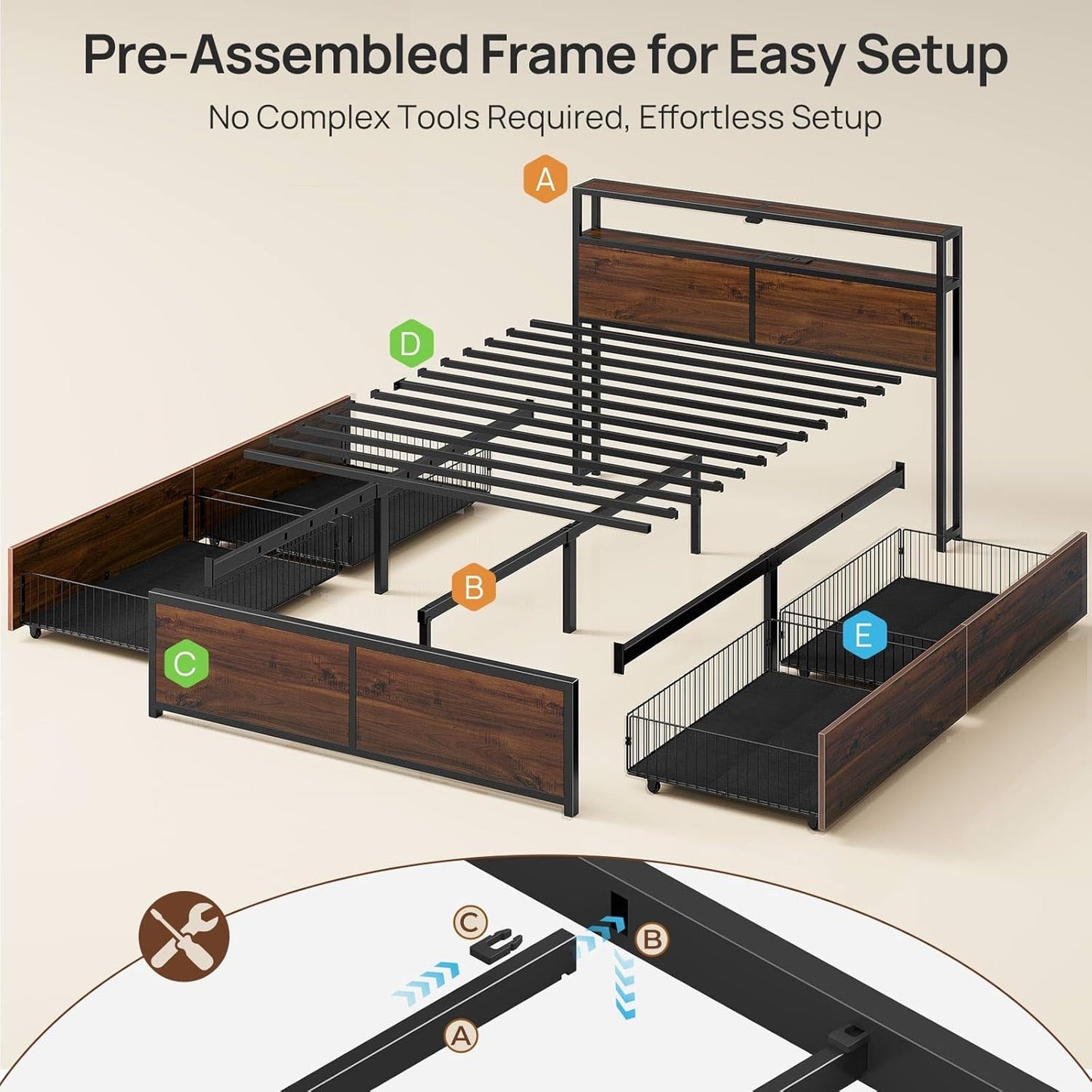 Pre-Assembled Frame for Easy Setup

No Complex Tools Required, Effortless Setup

A

D

B

C

E

C

B

A