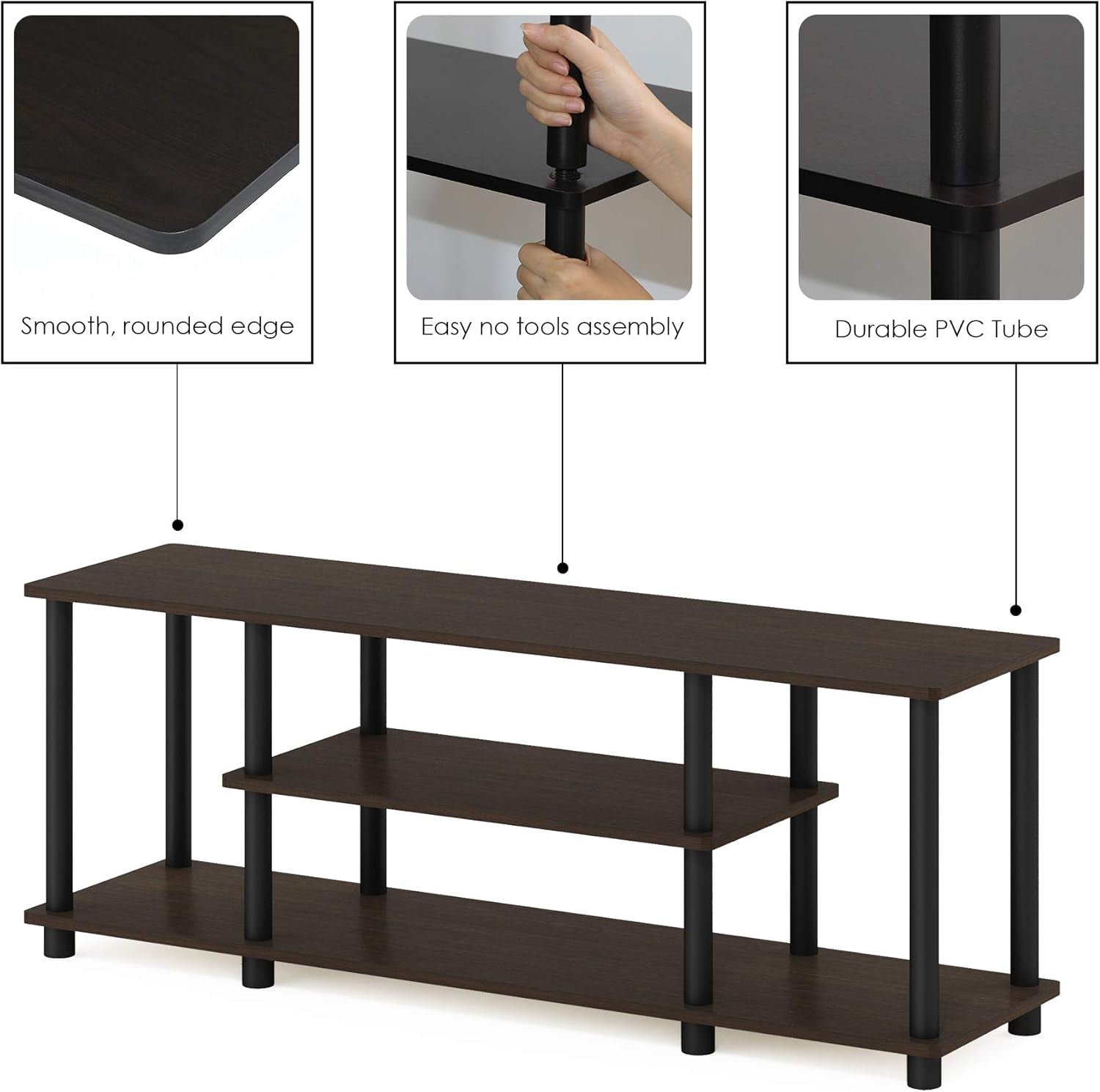 Smooth, rounded edge

Easy no tools assembly

Durable PVC Tube