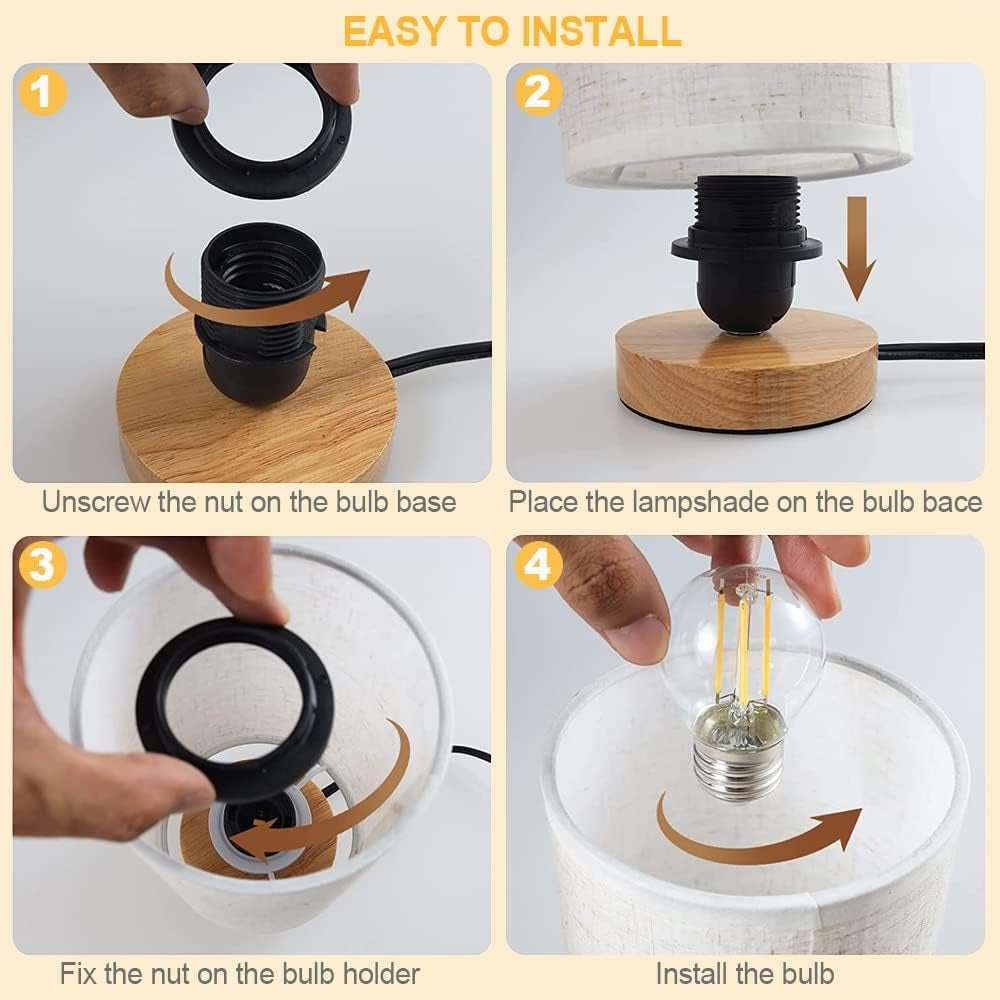 EASY TO INSTALL

1

Unscrew the nut on the bulb base

2

Place the lampshade on the bulb bace

3

Fix the nut on the bulb holder

4

Install the bulb