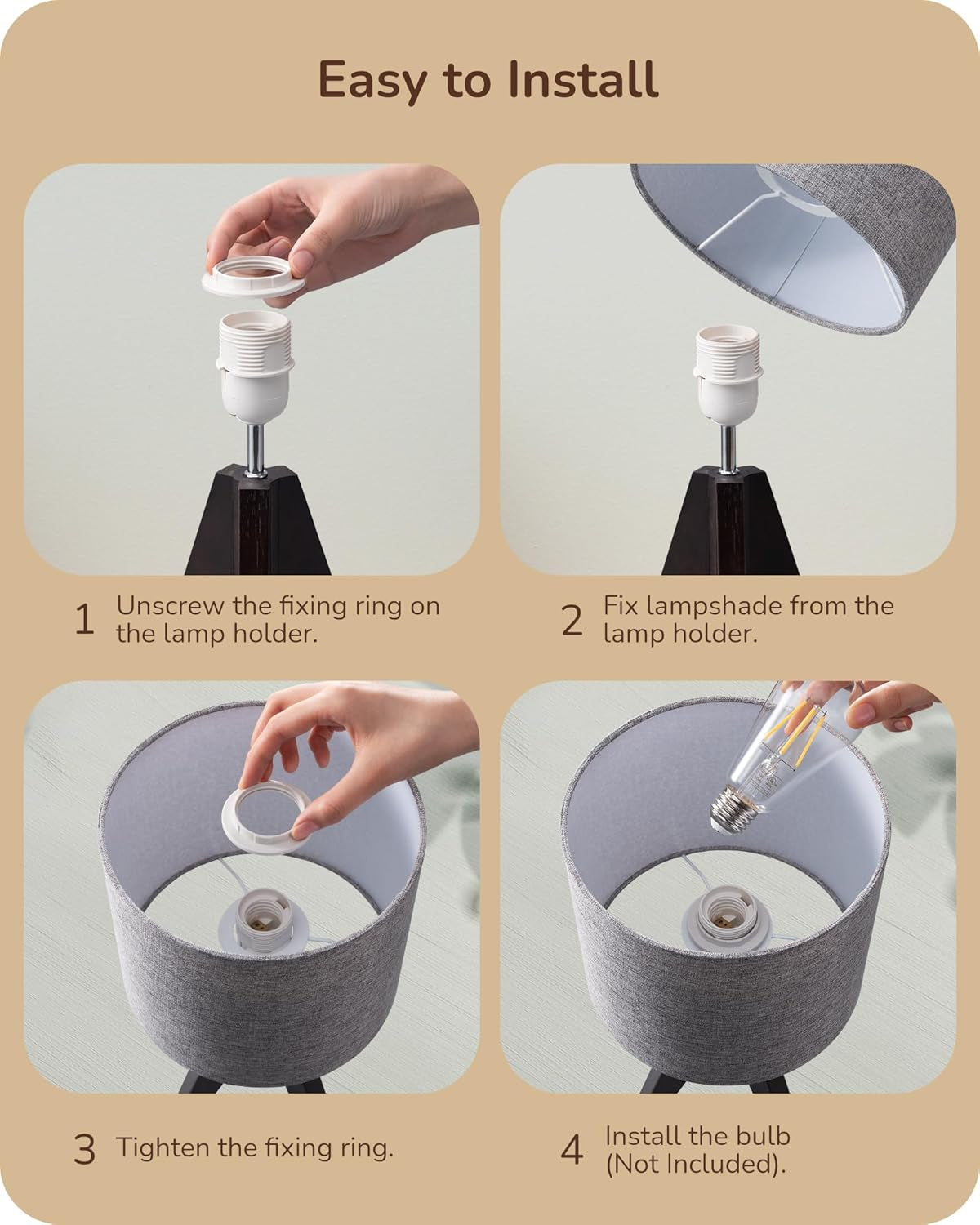 Easy to Install

1 Unscrew the fixing ring on the lamp holder.

2 Fix lampshade from the lamp holder.

3 Tighten the fixing ring.

4 Install the bulb (Not Included).