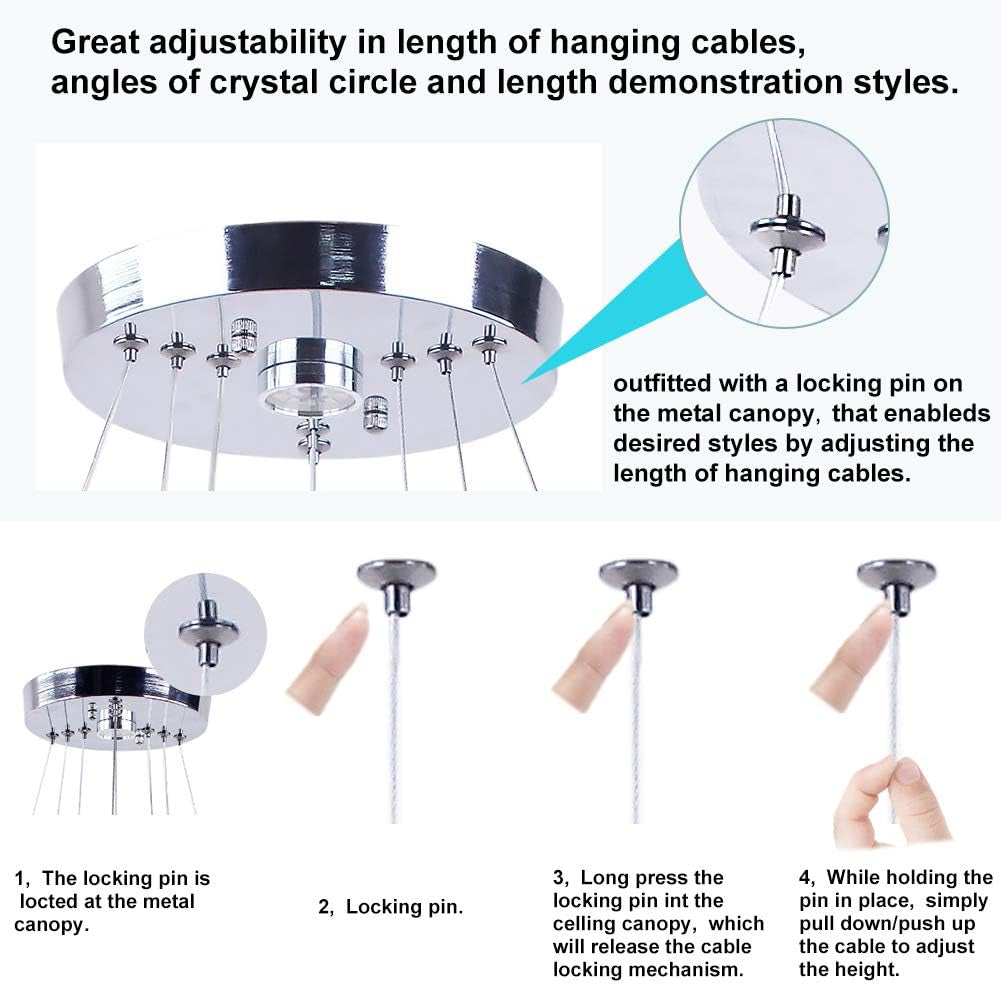 Great adjustability in length of hanging cables, angles of crystal circle and length demonstration styles.

outfitted with a locking pin on the metal canopy, that enableds desired styles by adjusting the length of hanging cables.

1, The locking pin is locted at the metal canopy.

2, Locking pin.

3, Long press the locking pin int the celling canopy, which will release the cable locking mechanism.

4, While holding the pin in place, simply pull down/push up the cable to adjust the height.