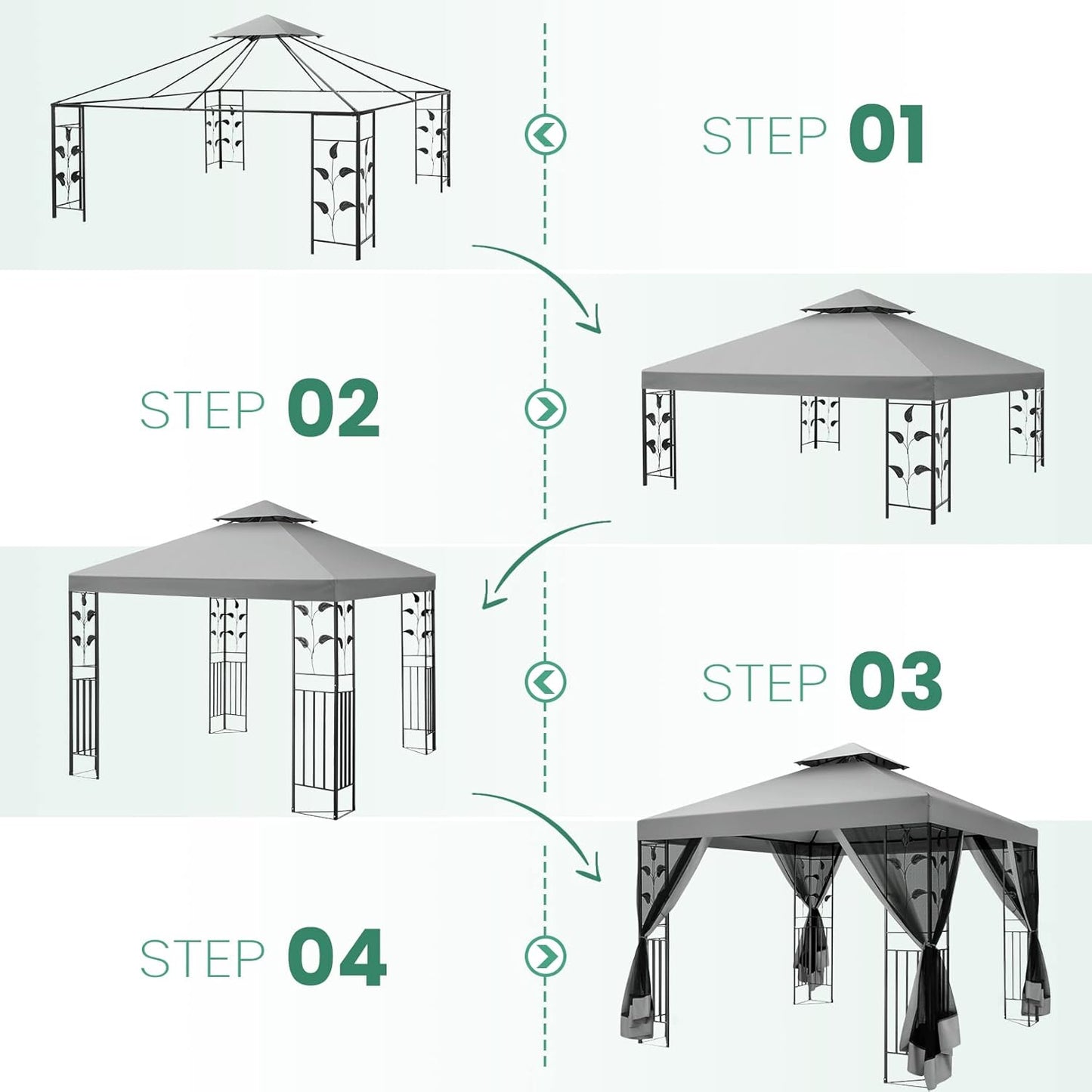 STEP 01

STEP 02

STEP 03

STEP 04