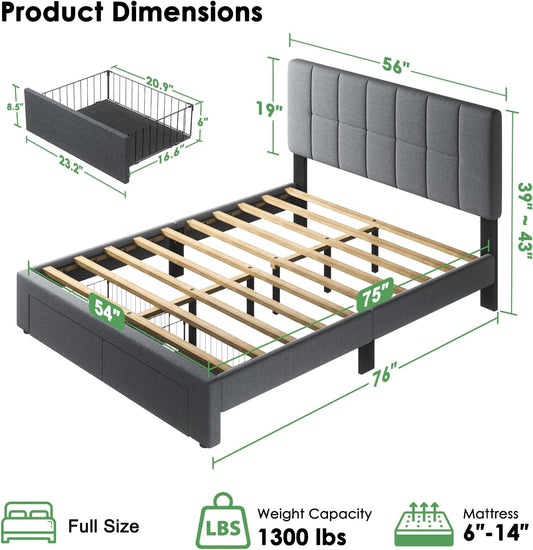 Product Dimensions

20.9"

8.5"

6"

23.2"

16.6"

56"

19"

39" ~ 43"

54"

75"

76"

Full Size

LBS

Weight Capacity
1300 lbs

Mattress
6"-14"