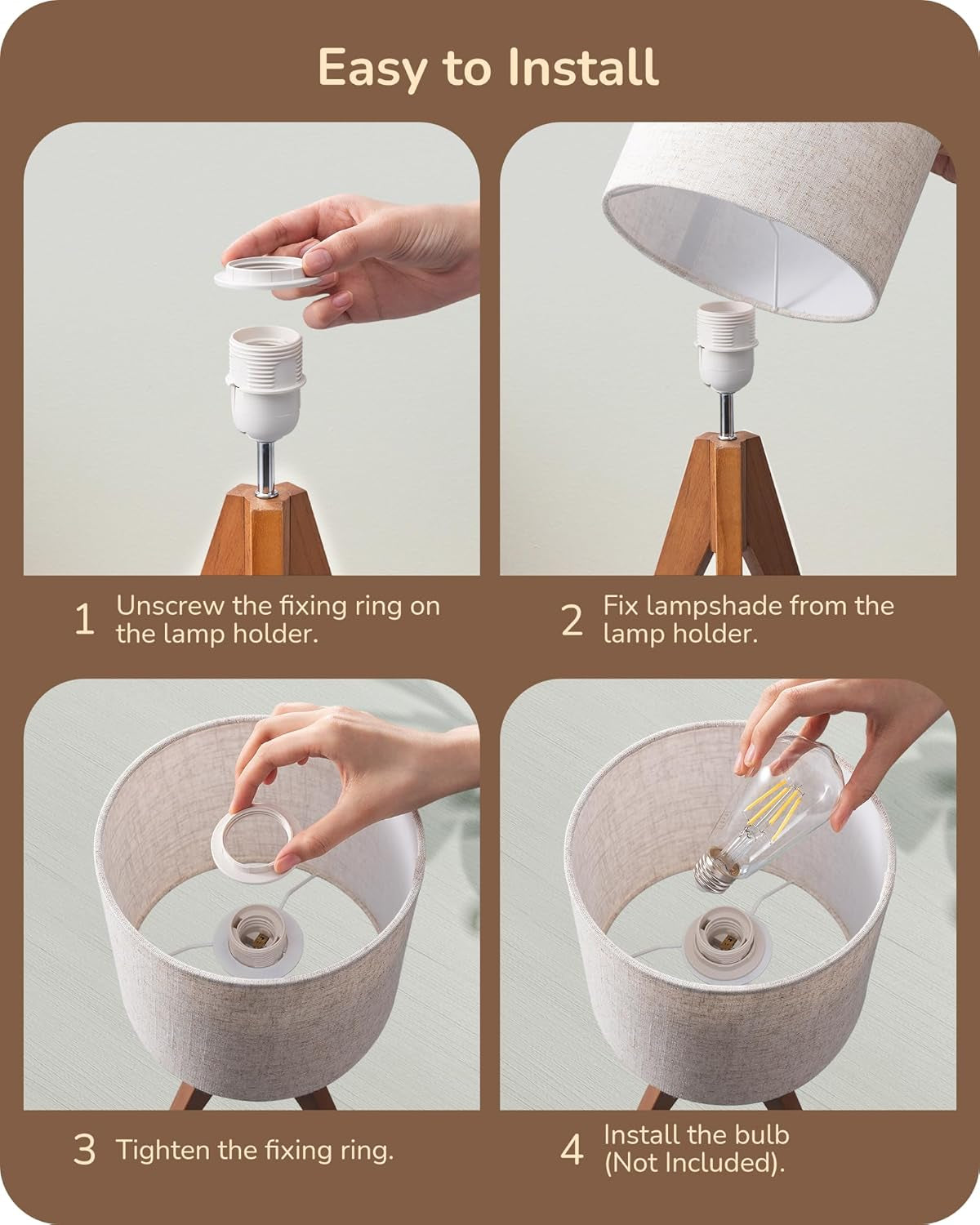 Easy to Install

1 Unscrew the fixing ring on the lamp holder.

2 Fix lampshade from the lamp holder.

3 Tighten the fixing ring.

4 Install the bulb (Not Included).