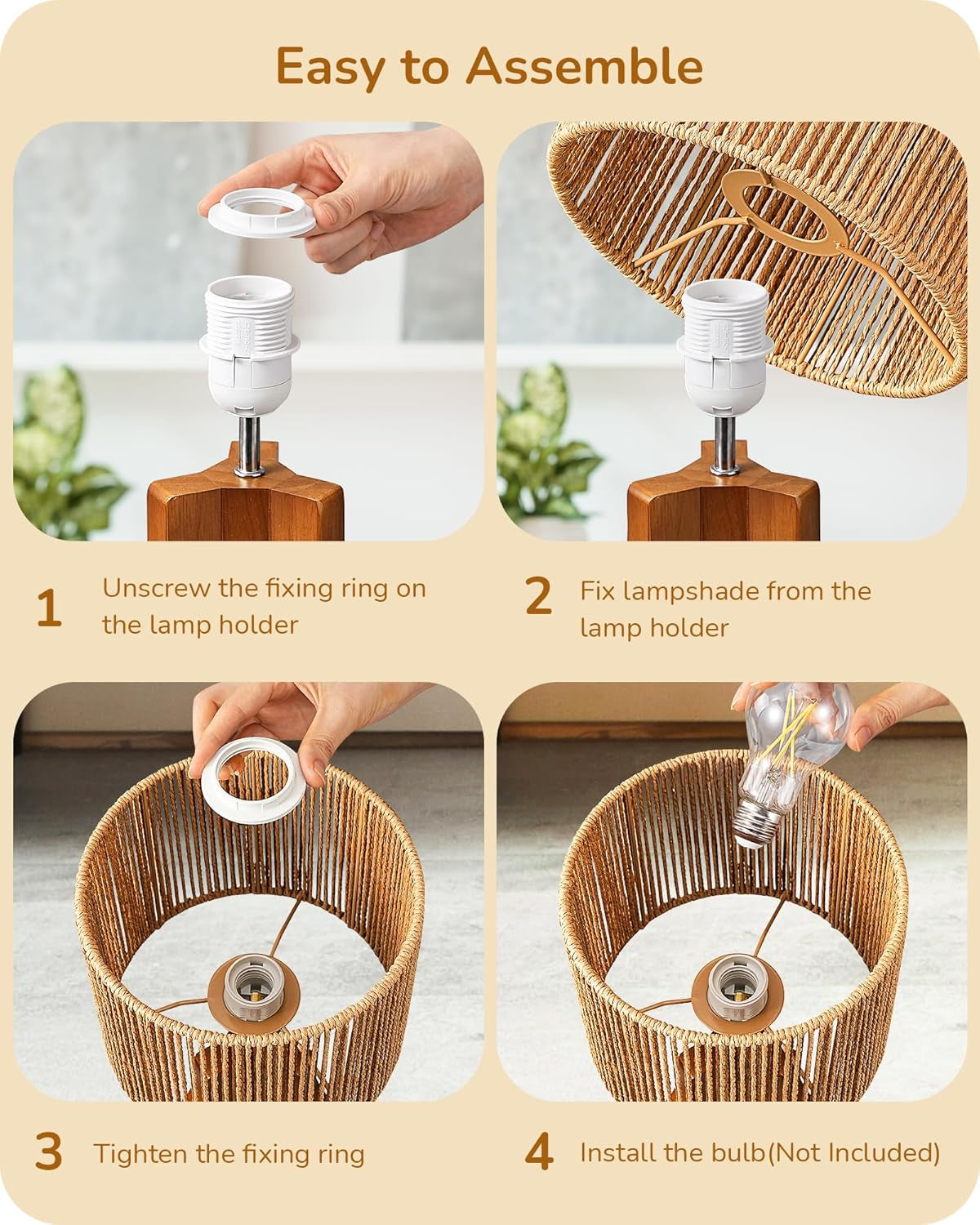 Easy to Assemble

1 Unscrew the fixing ring on the lamp holder

2 Fix lampshade from the lamp holder

3 Tighten the fixing ring

4 Install the bulb(Not Included)