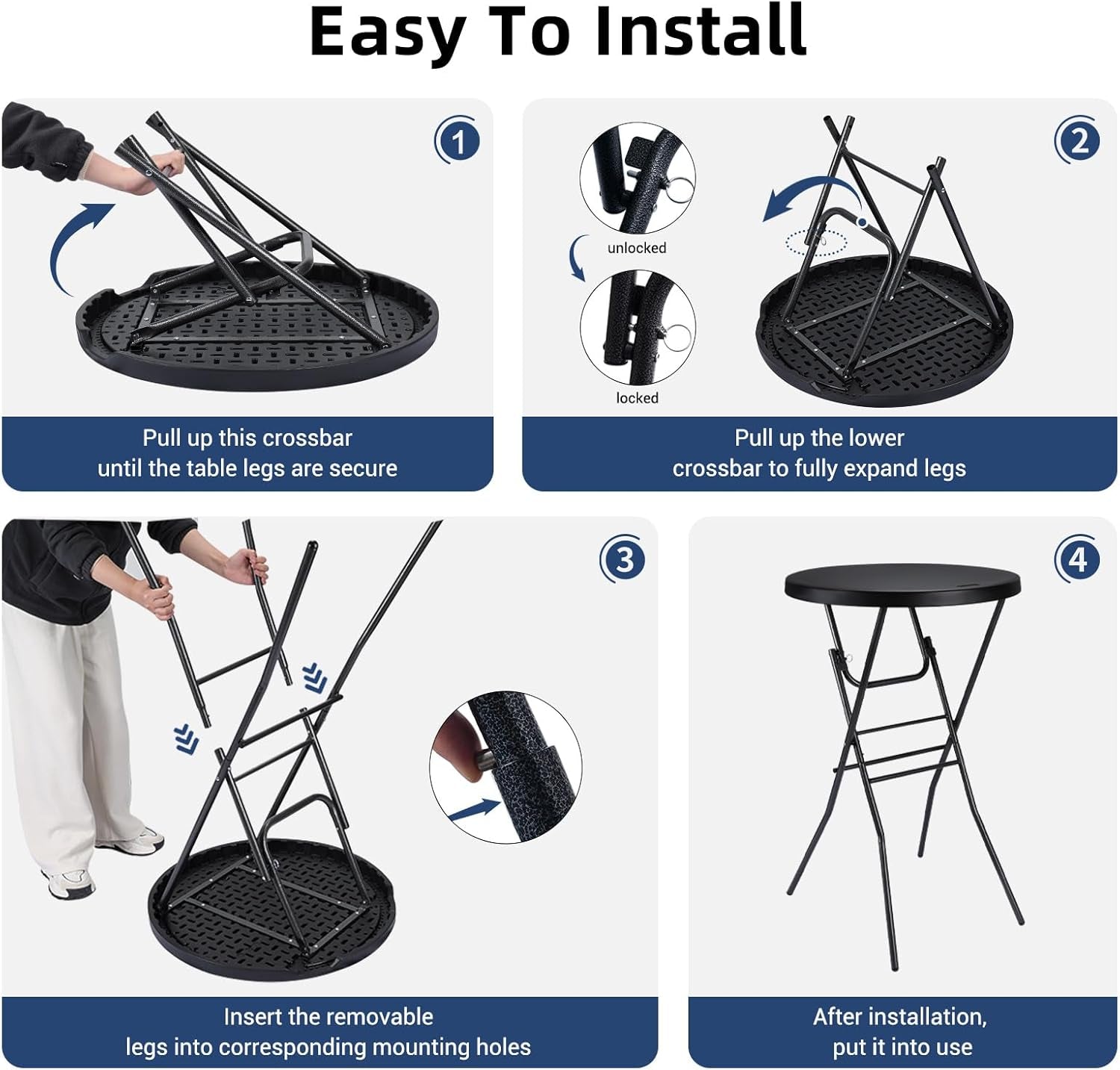 Easy To Install

1

Pull up this crossbar until the table legs are secure

2

unlocked

locked

Pull up the lower crossbar to fully expand legs

3

Insert the removable legs into corresponding mounting holes

4

After installation, put it into use