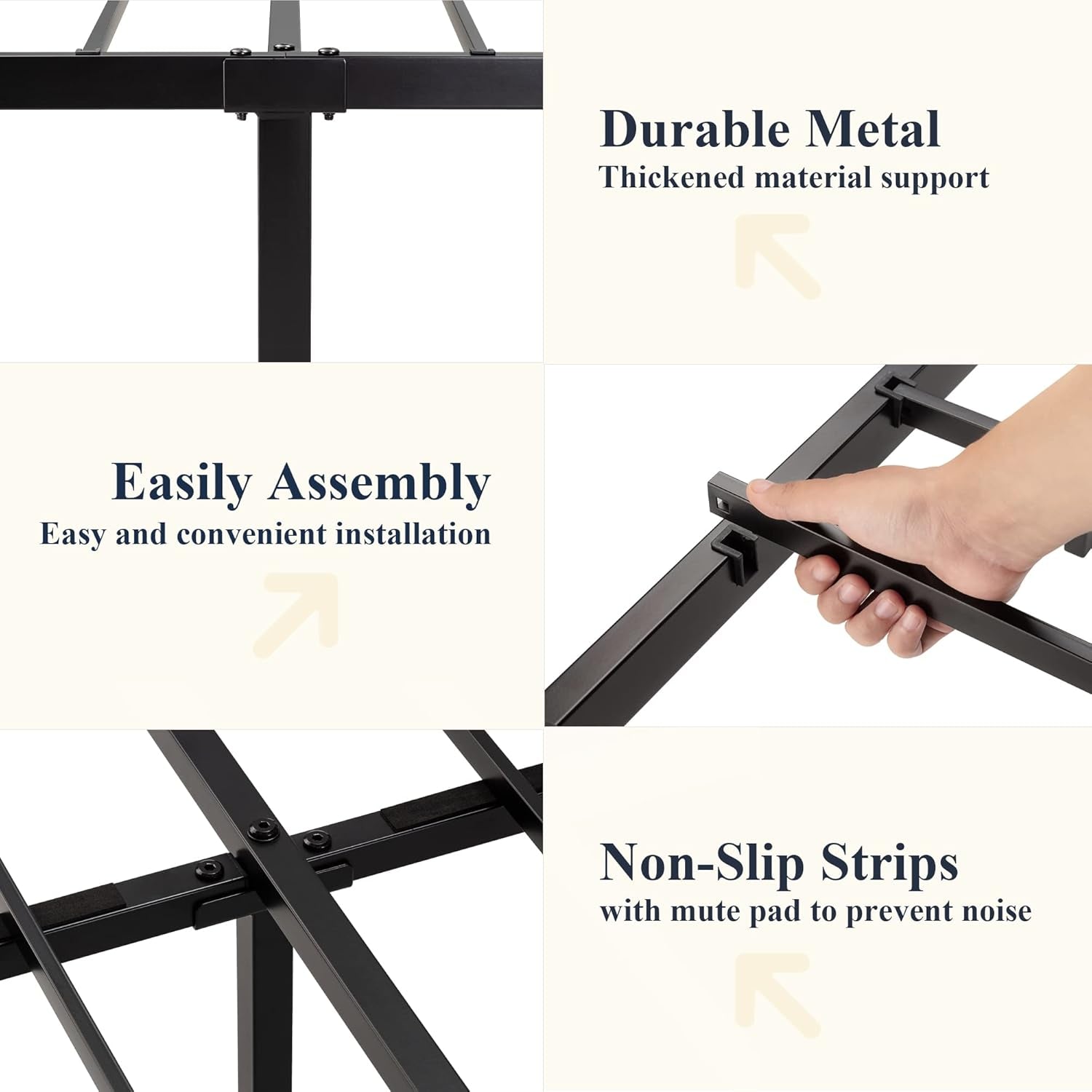 Durable Metal
Thickened material support

Easily Assembly
Easy and convenient installation

Non-Slip Strips
with mute pad to prevent noise