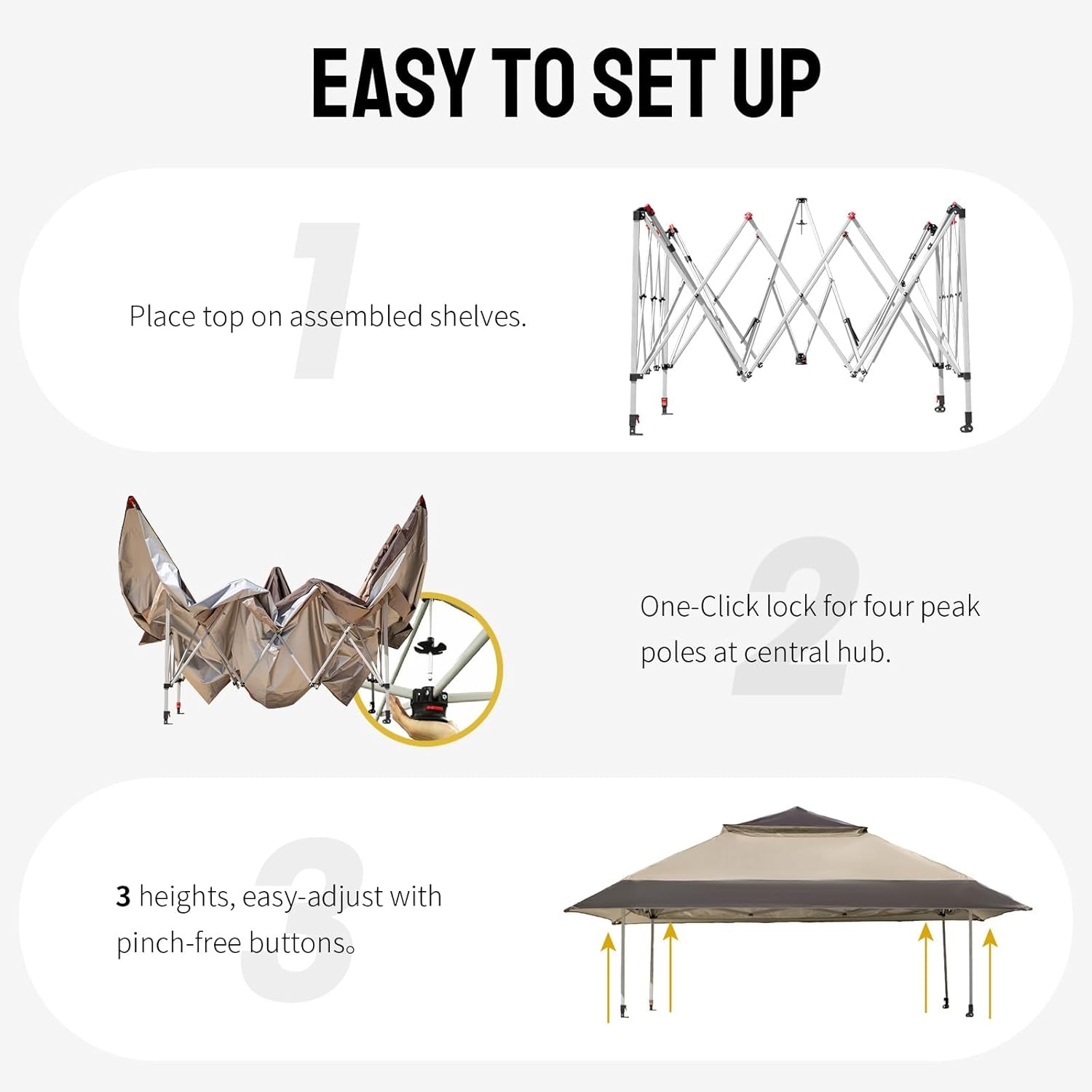 EASY TO SET UP

1

Place top on assembled shelves.

2

One-Click lock for four peak poles at central hub.

3

3 heights, easy-adjust with pinch-free buttons。