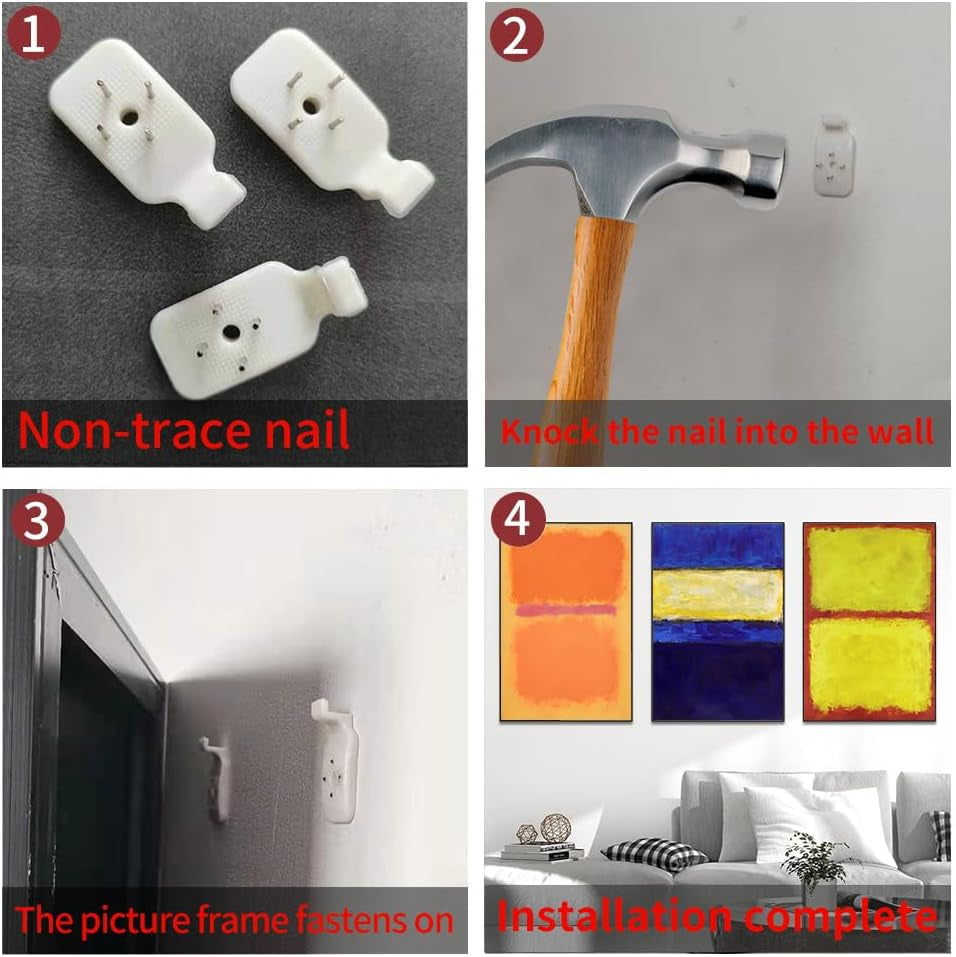 1
Non-trace nail

2
Knock the nail into the wall

3
The picture frame fastens on

4
Installation complete