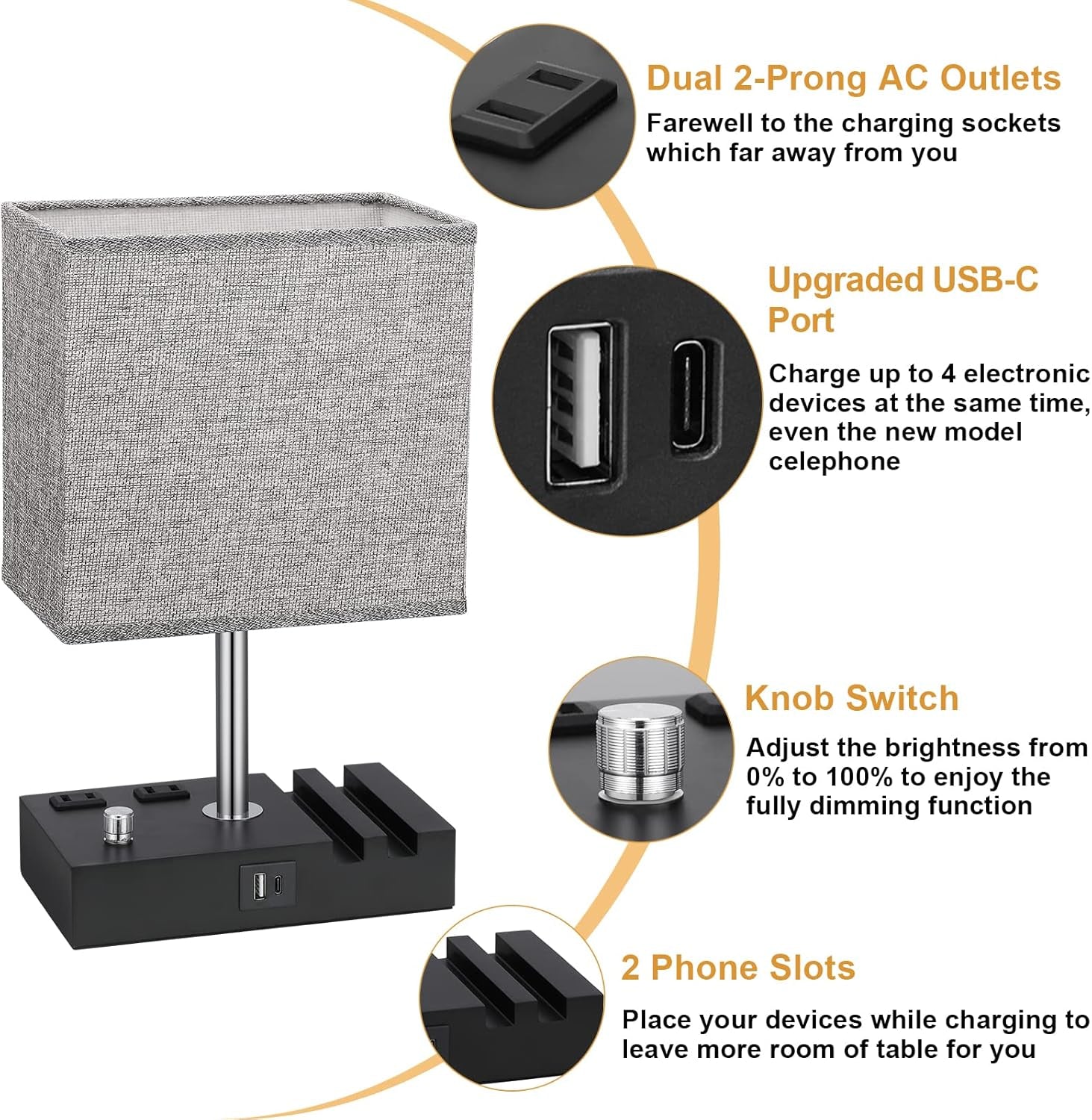 Dual 2-Prong AC Outlets

Farewell to the charging sockets which far away from you

Upgraded USB-C Port

Charge up to 4 electronic devices at the same time, even the new model celephone

Knob Switch

Adjust the brightness from 0% to 100% to enjoy the fully dimming function

2 Phone Slots

Place your devices while charging to leave more room of table for you