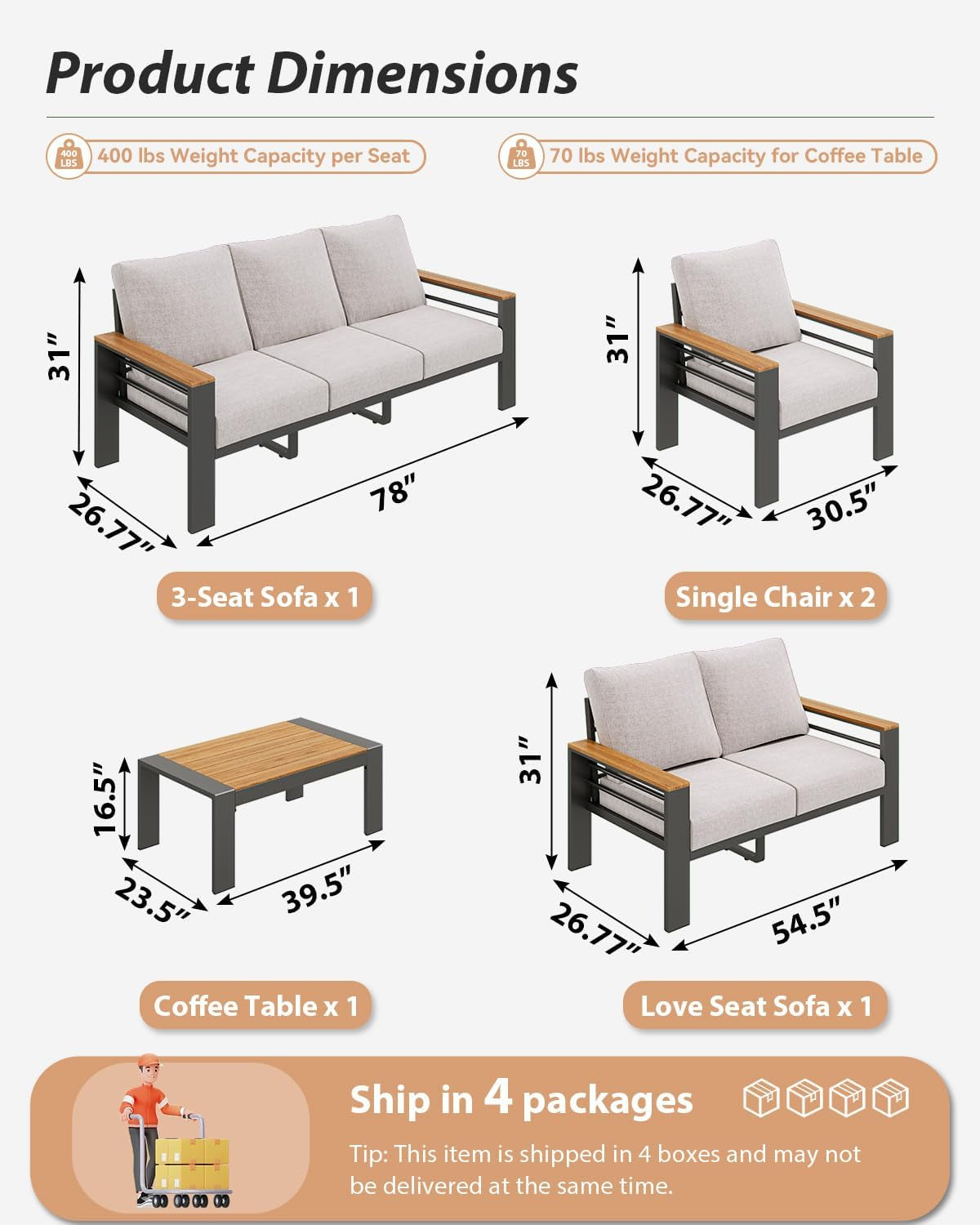 Product Dimensions

400 LBS 400 lbs Weight Capacity per Seat

70 LBS 70 lbs Weight Capacity for Coffee Table

31"

26.77"

78"

3-Seat Sofa x 1

31"

26.77"

30.5"

Single Chair x 2

16.5"

23.5"

39.5"

Coffee Table x 1

31"

26.77"

54.5"

Love Seat Sofa x 1

Ship in 4 packages

Tip: This item is shipped in 4 boxes and may not be delivered at the same time.