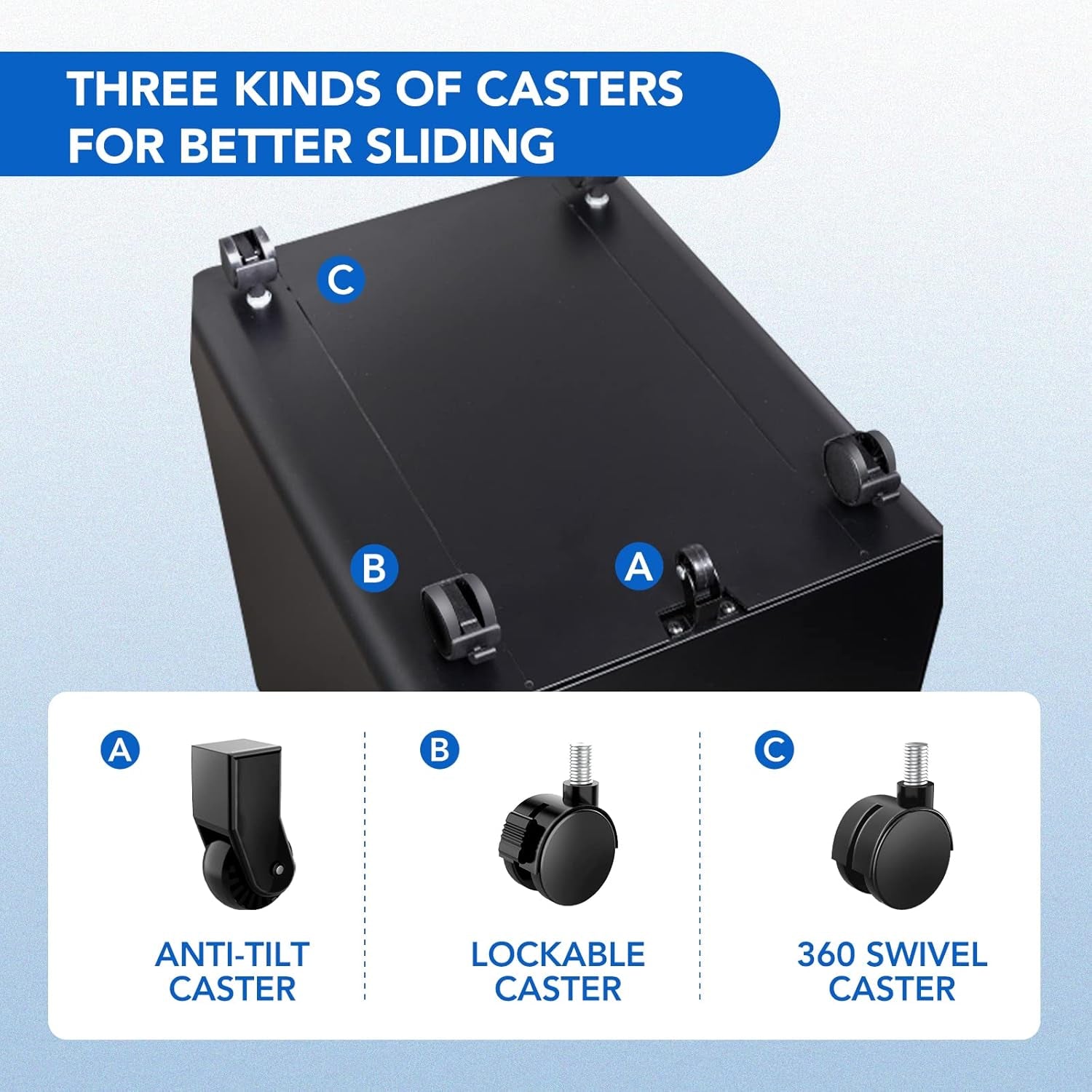 THREE KINDS OF CASTERS FOR BETTER SLIDING

C

B

A

A

ANTI-TILT CASTER

B

LOCKABLE CASTER

C

360 SWIVEL CASTER