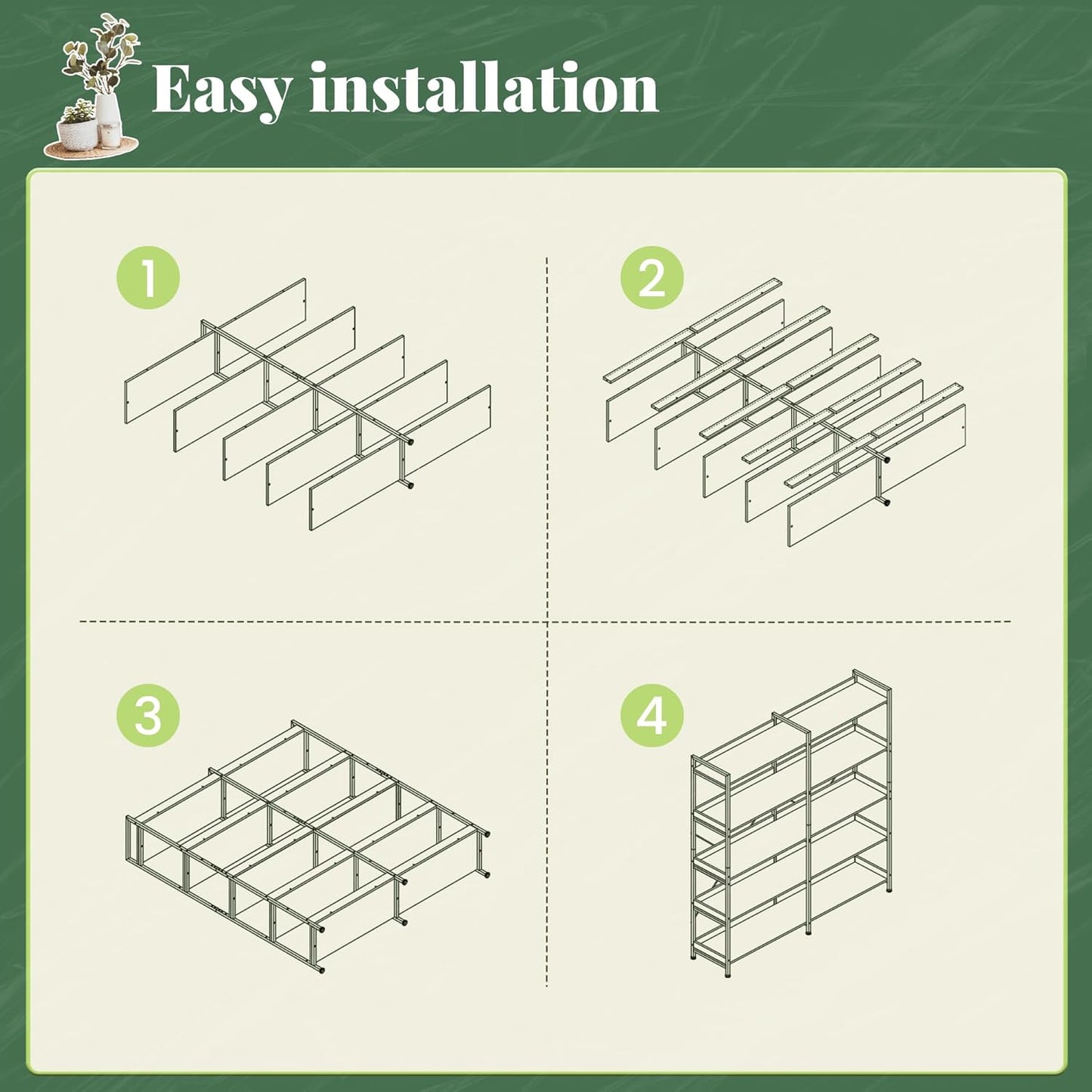 Easy installation

1

2

3

4