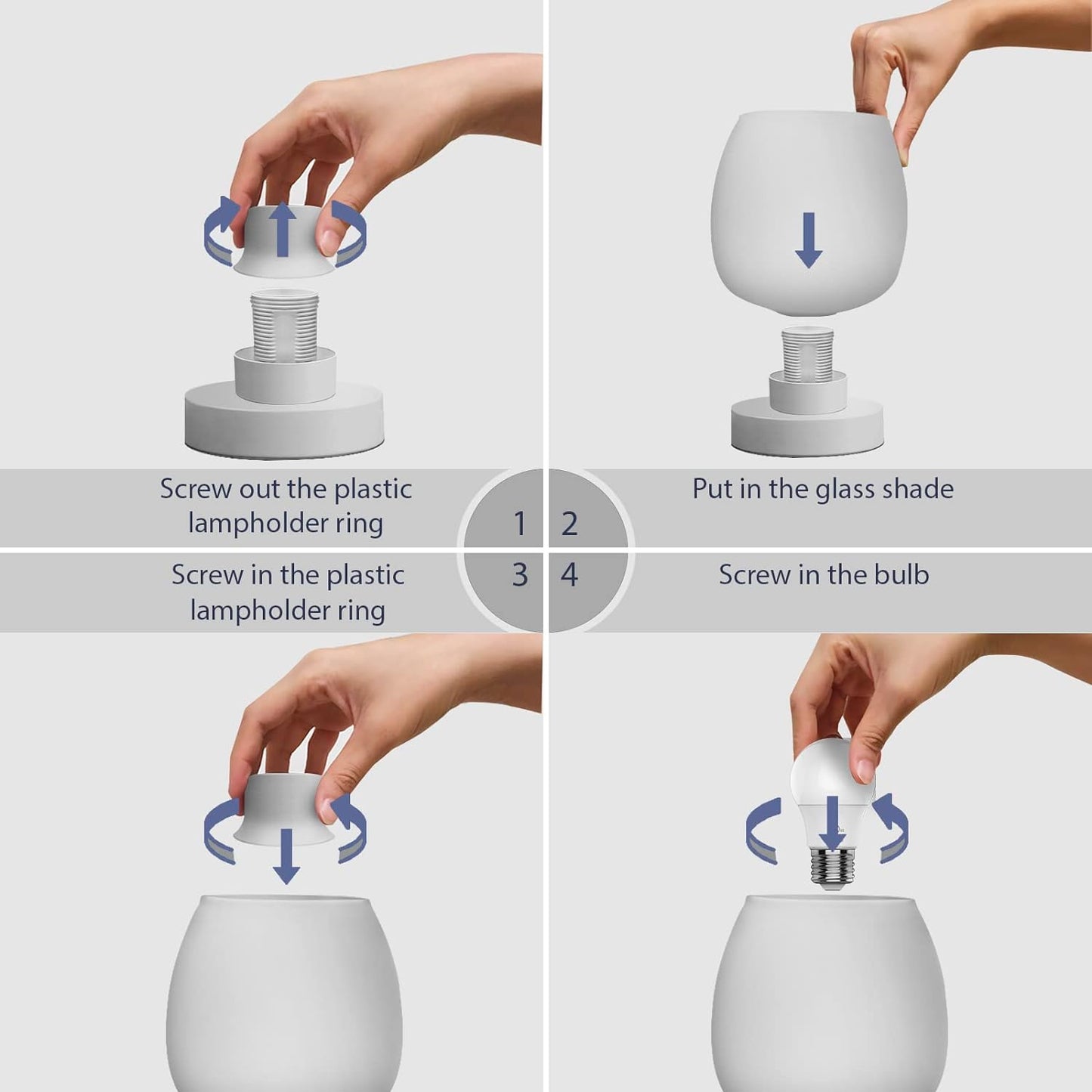 Screw out the plastic lampholder ring

1

2

Put in the glass shade

Screw in the plastic lampholder ring

3

4

Screw in the bulb