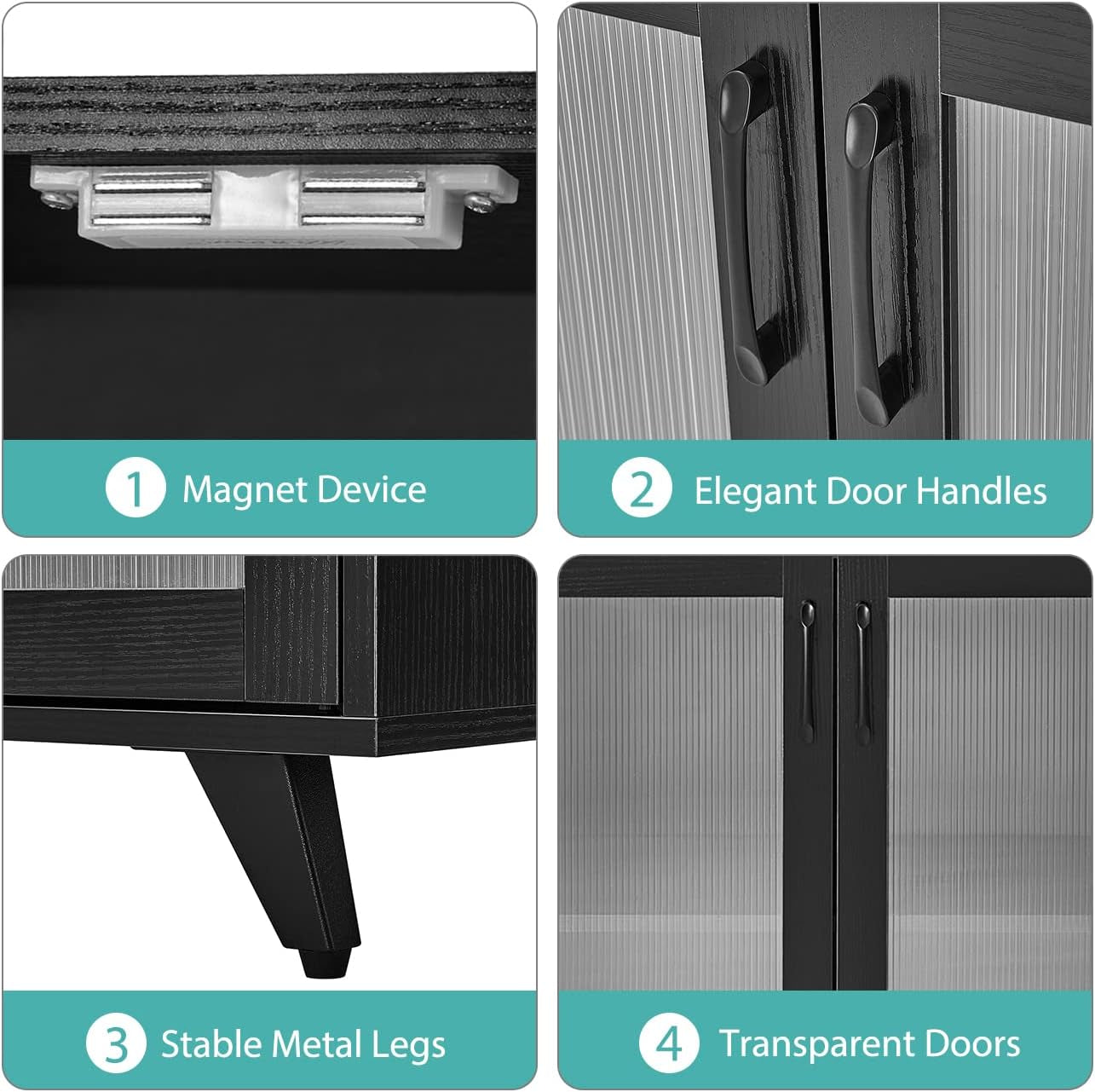 1 Magnet Device

2 Elegant Door Handles

3 Stable Metal Legs

4 Transparent Doors