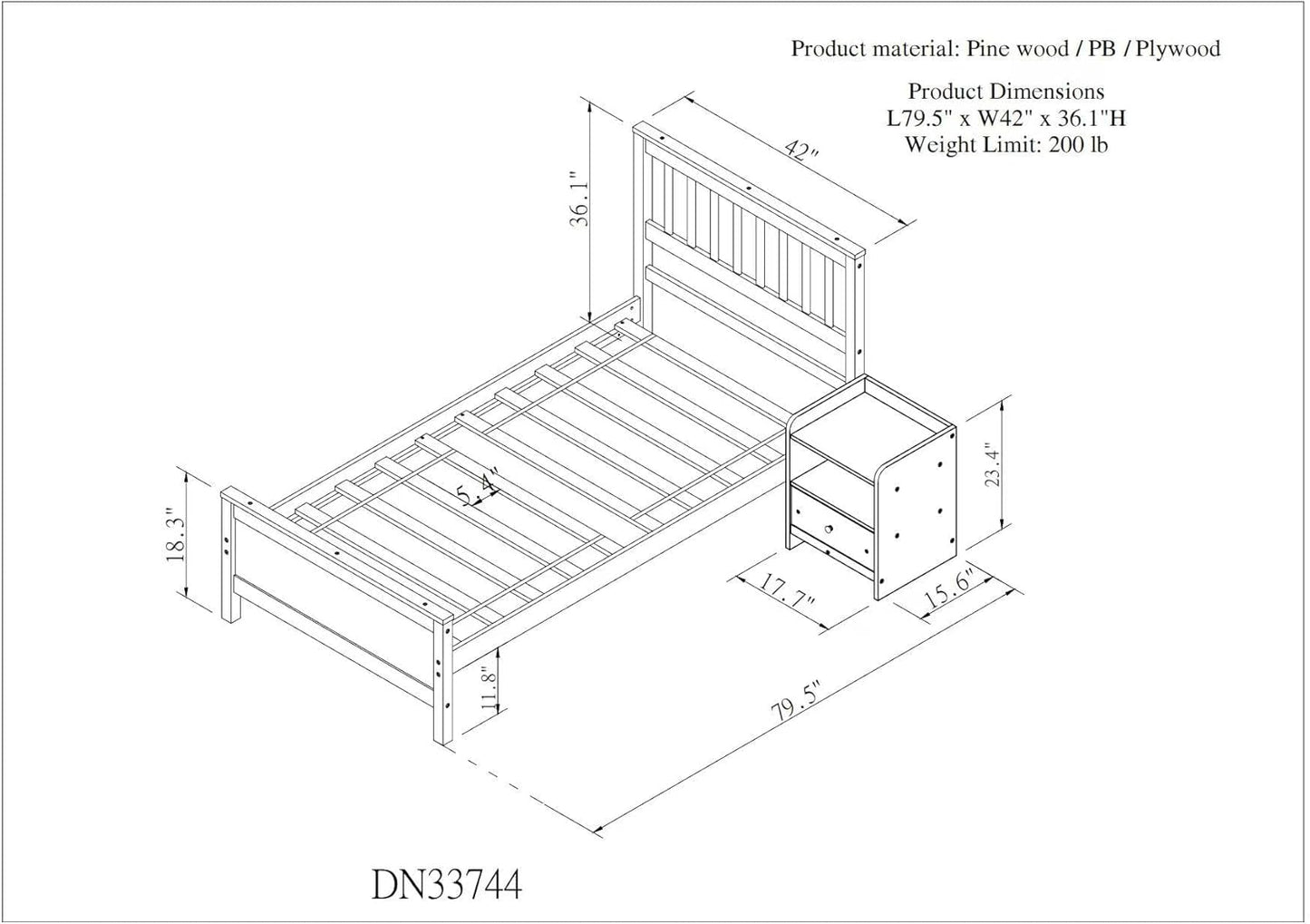 Product material: Pine wood / PB / Plywood

Product Dimensions
L79.5" x W42" x 36.1"H
Weight Limit: 200 lb

42"

36.1"

5.4"

18.3"

23.4"

17.7"

15.6"

11.8"

79.5"

DN33744