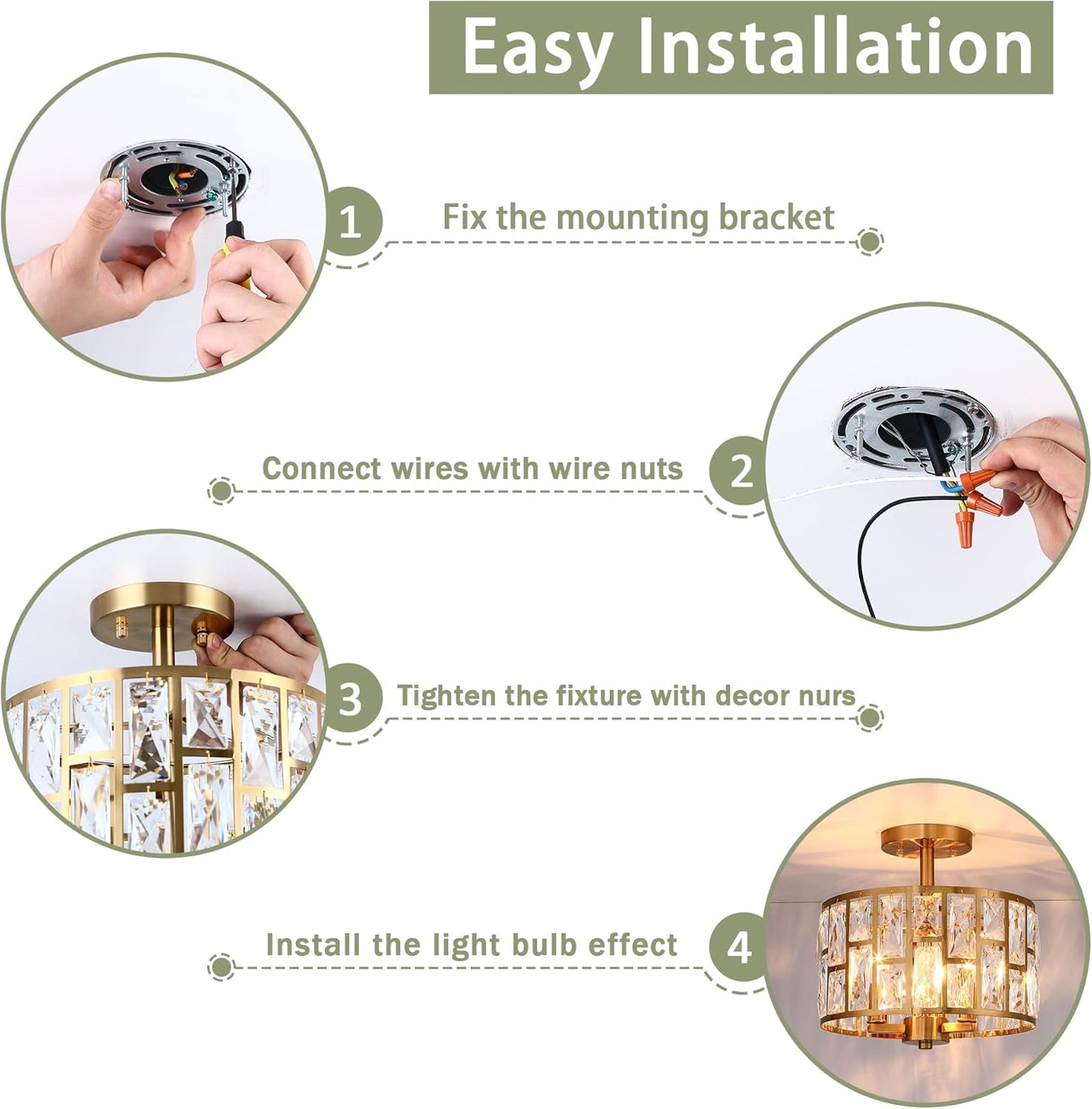 Easy Installation

1 Fix the mounting bracket

Connect wires with wire nuts 2

3 Tighten the fixture with decor nurs

Install the light bulb effect 4