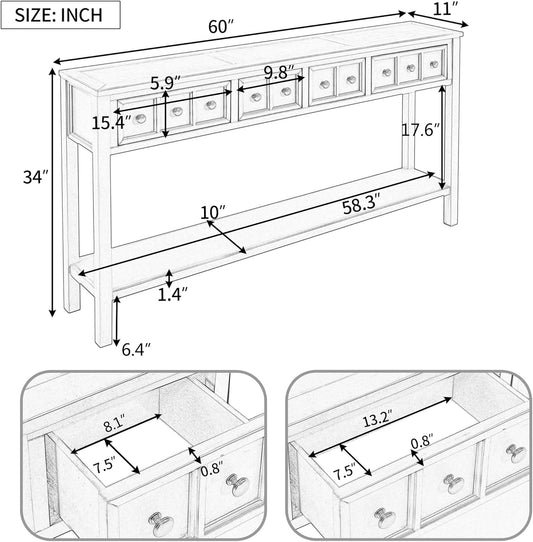 SIZE: INCH

60″

11″

5.9″

9.8″

15.4″

17.6″

34″

10″

58.3″

1.4″

6.4″

8.1″

7.5″

0.8″

13.2″

0.8″

7.5″